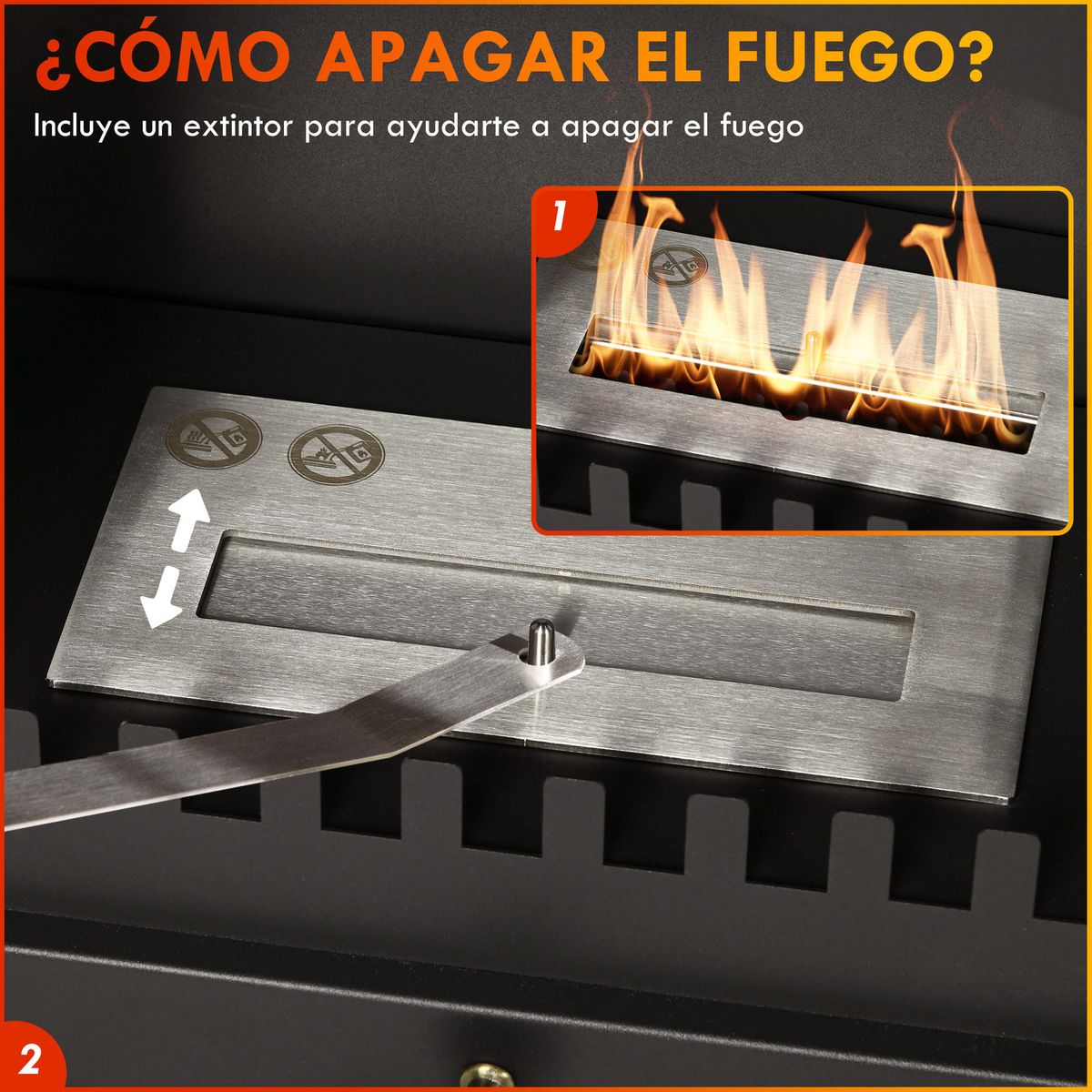 ¿CÓMO APAGAR EL FUEGO?

Incluye un extintor para ayudarte a apagar el fuego

1

2