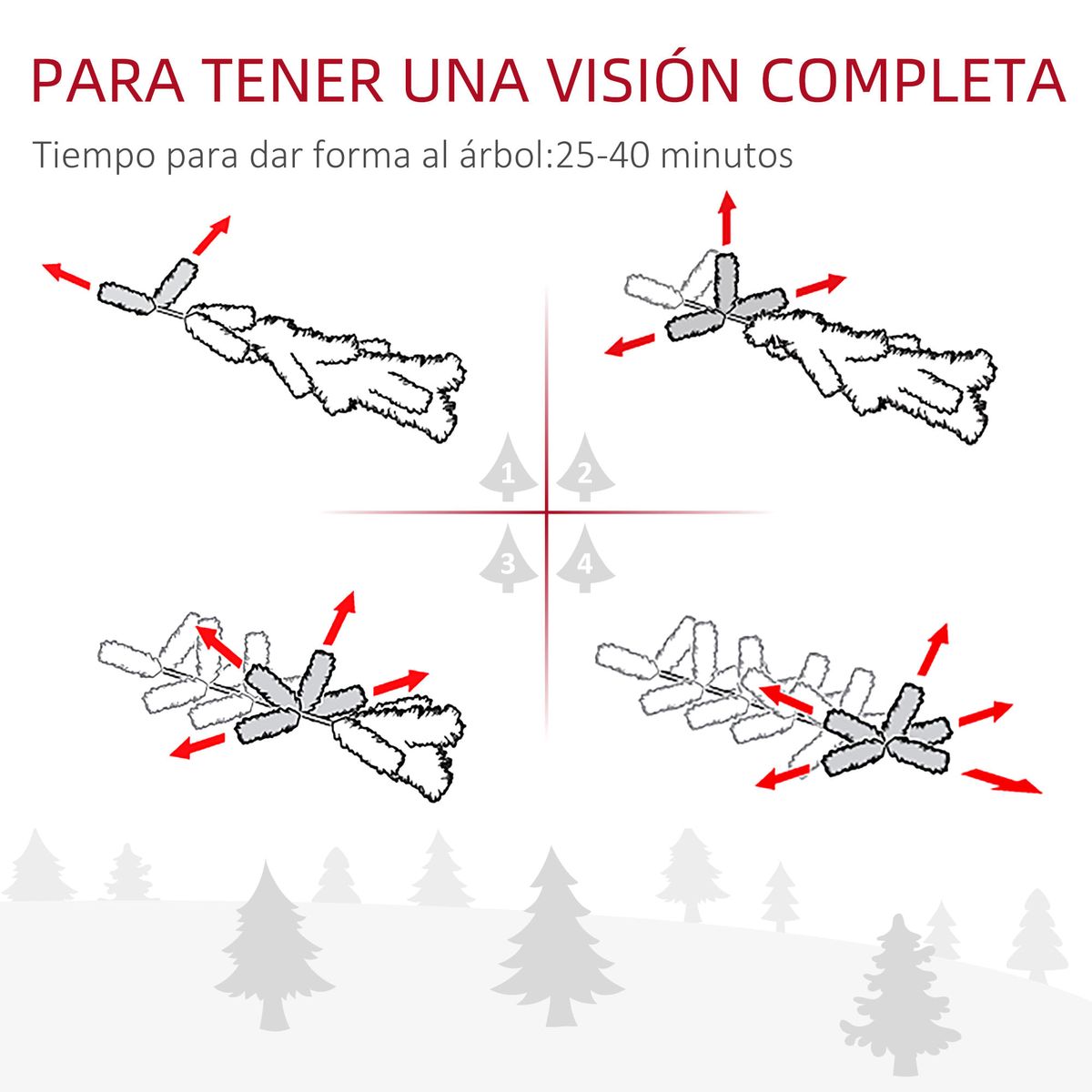 PARA TENER UNA VISIÓN COMPLETA

Tiempo para dar forma al árbol:25-40 minutos

1 2

3 4