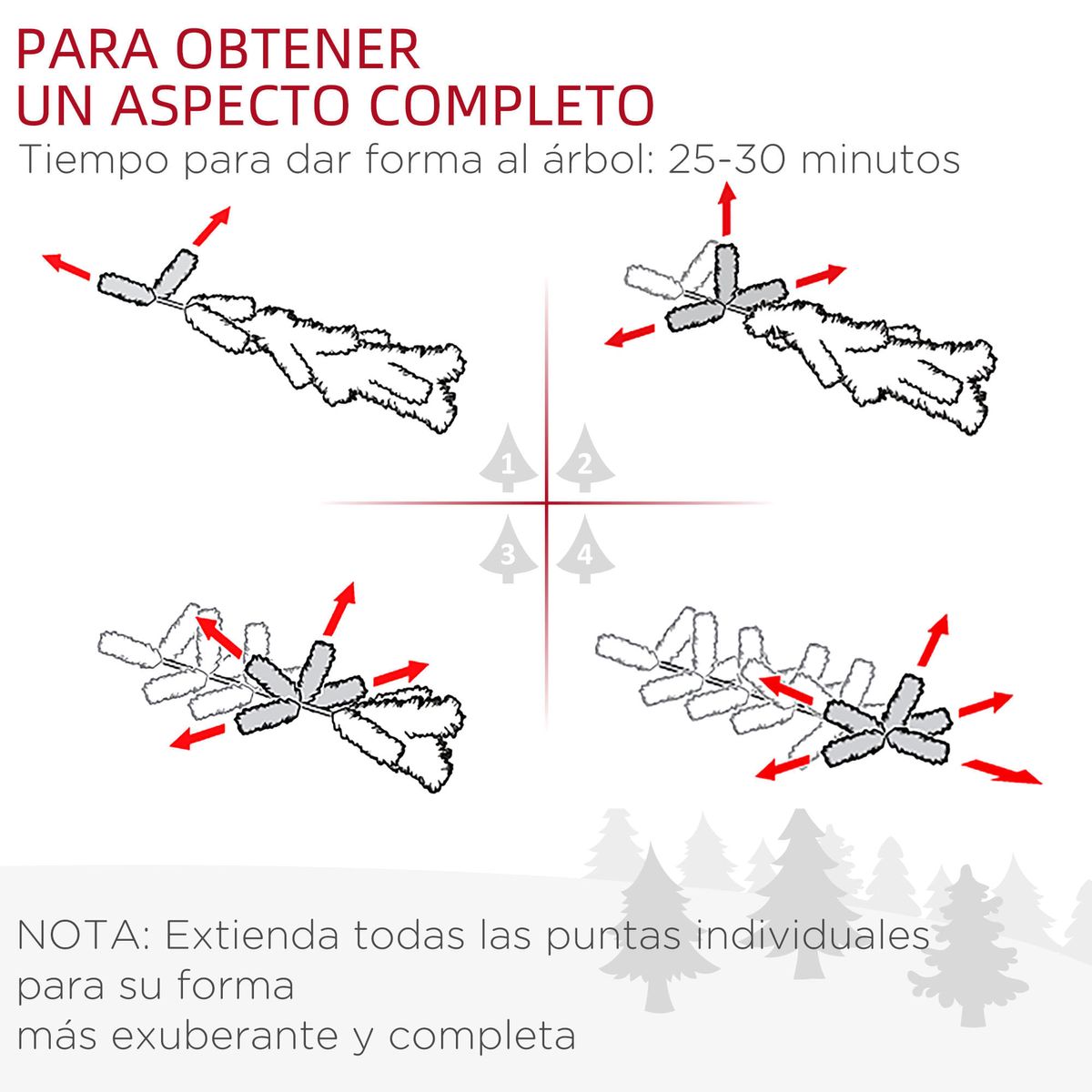 PARA OBTENER
UN ASPECTO COMPLETO
Tiempo para dar forma al árbol: 25-30 minutos

1
2
3
4

NOTA: Extienda todas las puntas individuales
para su forma
más exuberante y completa