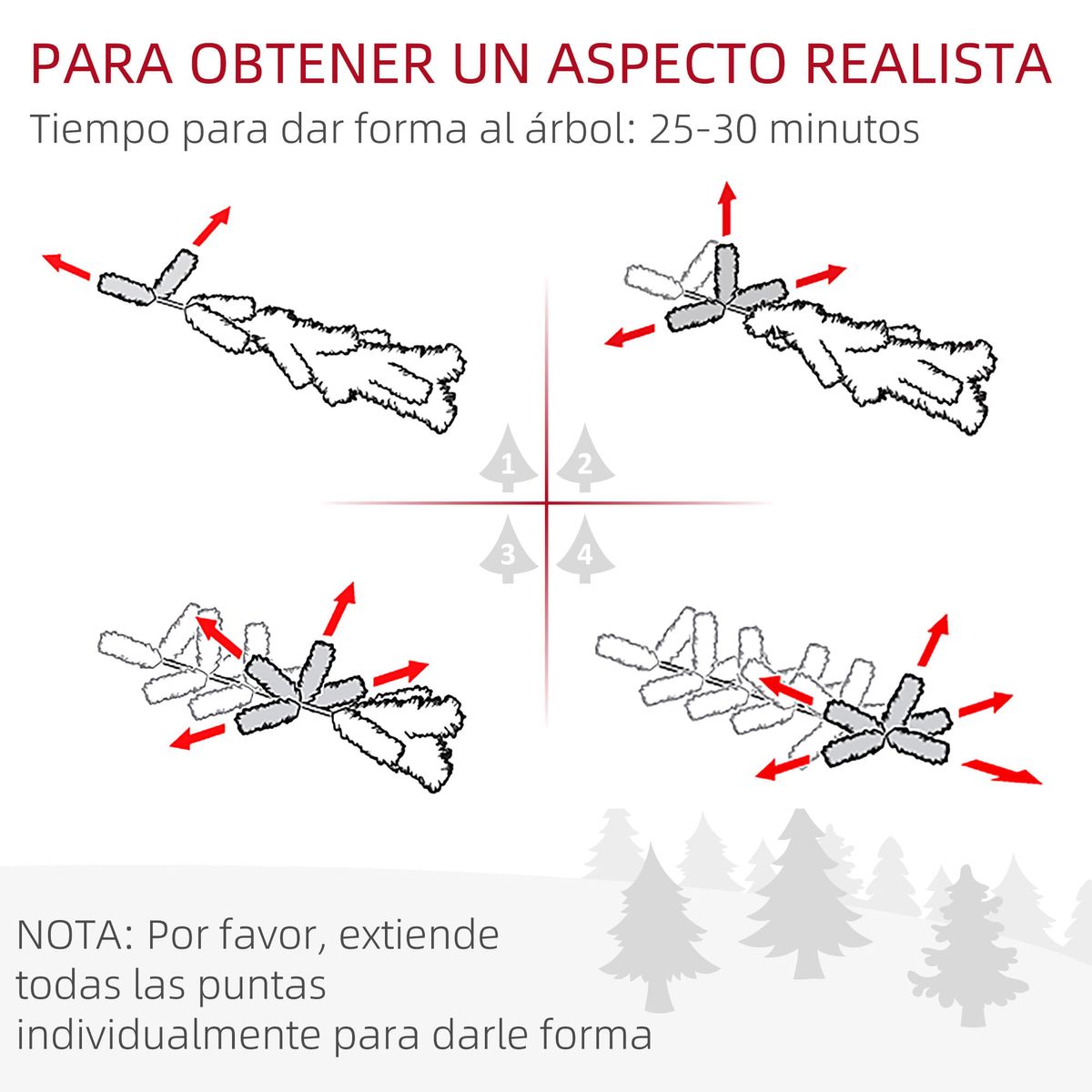 PARA OBTENER UN ASPECTO REALISTA
Tiempo para dar forma al árbol: 25-30 minutos

1 2
3 4

NOTA: Por favor, extiende todas las puntas individualmente para darle forma