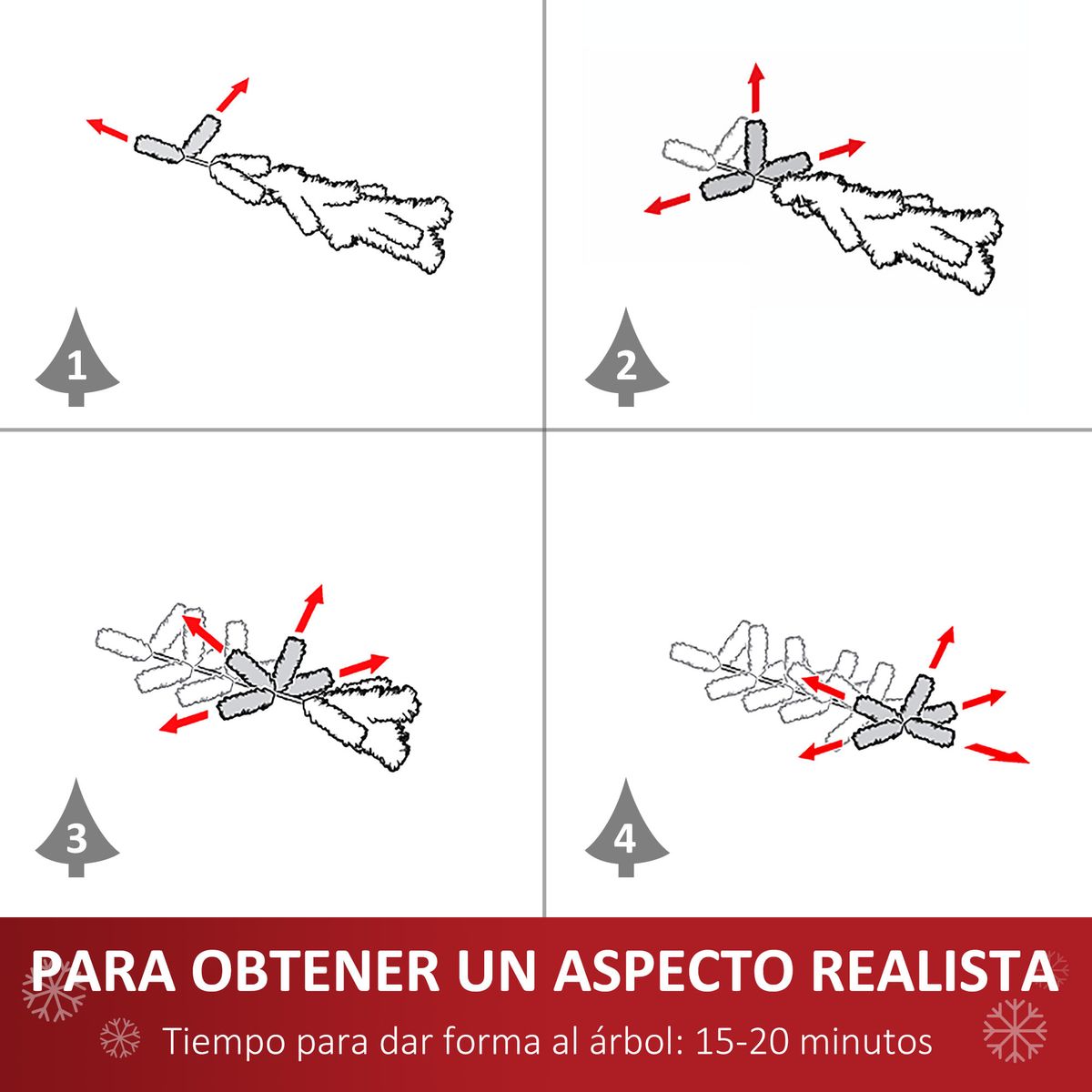 1

2

3

4

PARA OBTENER UN ASPECTO REALISTA

Tiempo para dar forma al árbol: 15-20 minutos