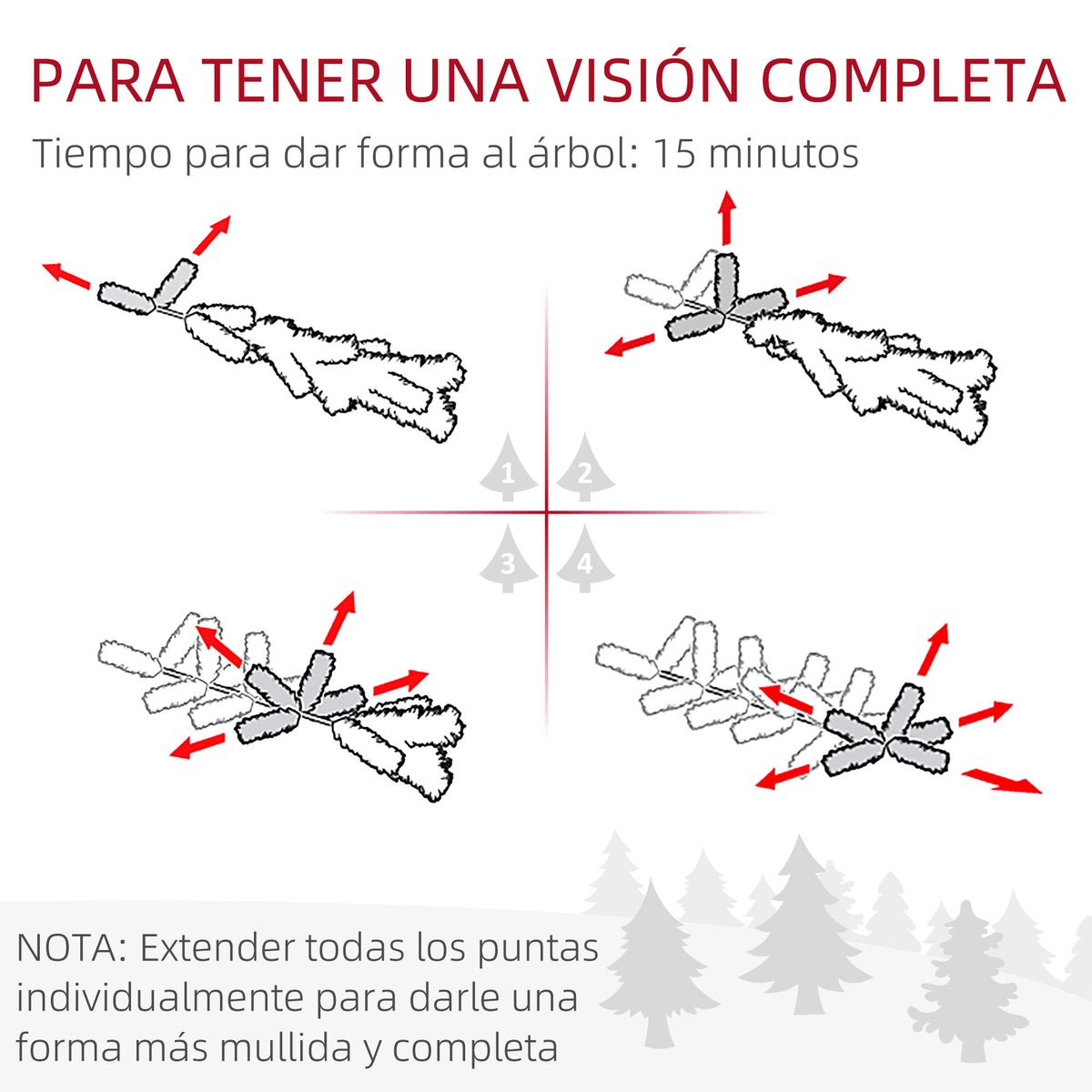 PARA TENER UNA VISIÓN COMPLETA

Tiempo para dar forma al árbol: 15 minutos

1
2
3
4

NOTA: Extender todas los puntas individualmente para darle una forma más mullida y completa