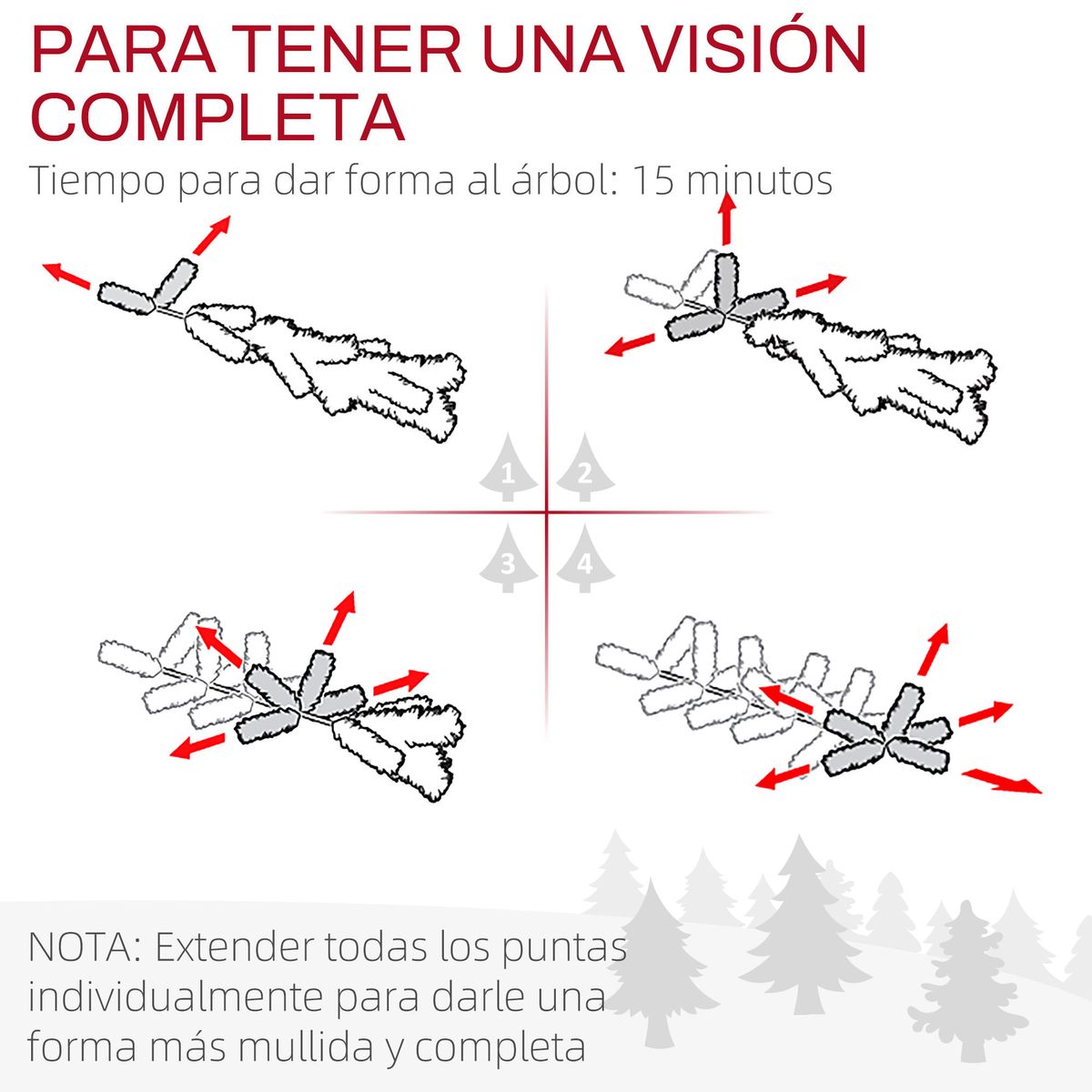 PARA TENER UNA VISIÓN COMPLETA

Tiempo para dar forma al árbol: 15 minutos

1

2

3

4

NOTA: Extender todas los puntas individualmente para darle una forma más mullida y completa