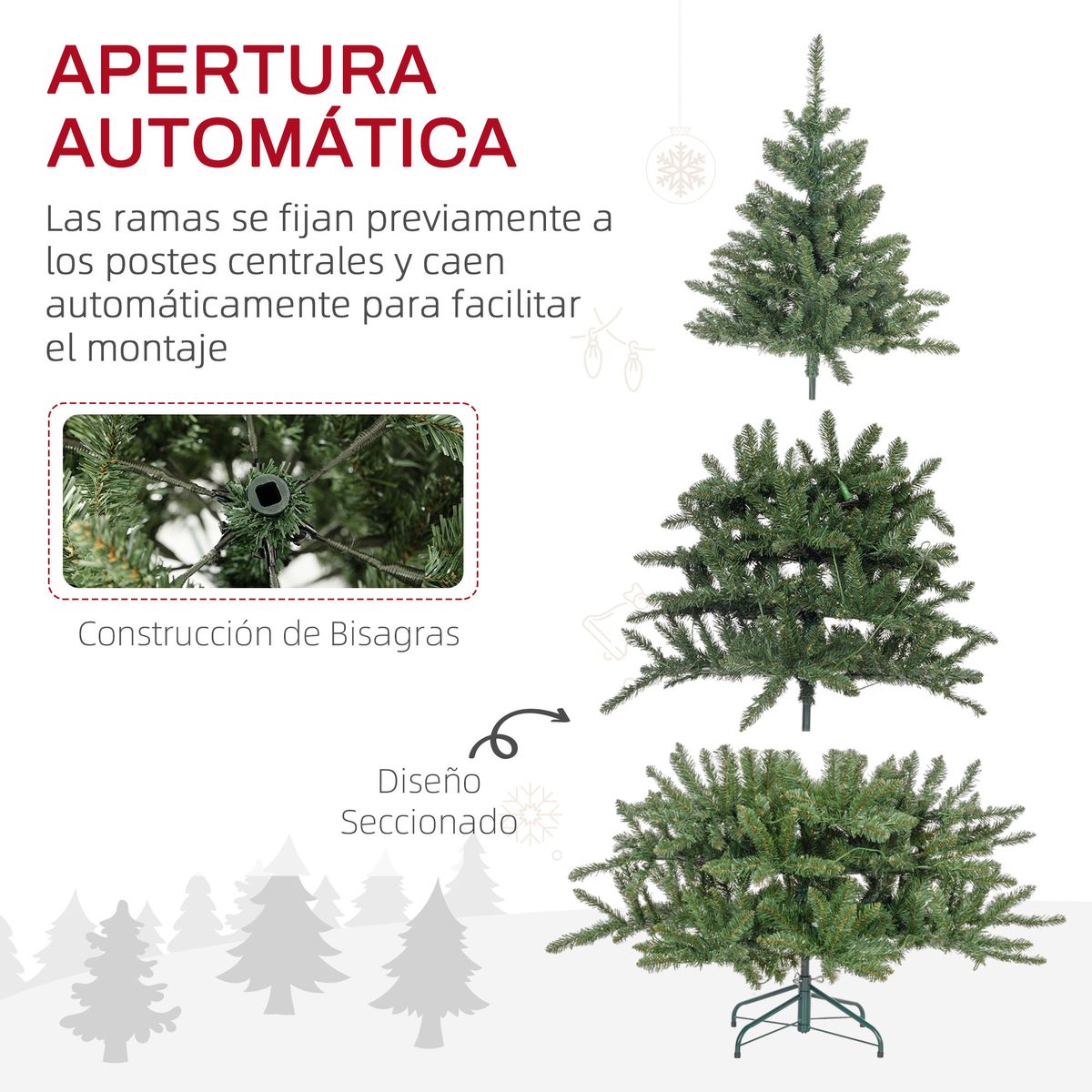 APERTURA AUTOMÁTICA

Las ramas se fijan previamente a los postes centrales y caen automáticamente para facilitar el montaje

Construcción de Bisagras

Diseño Seccionado