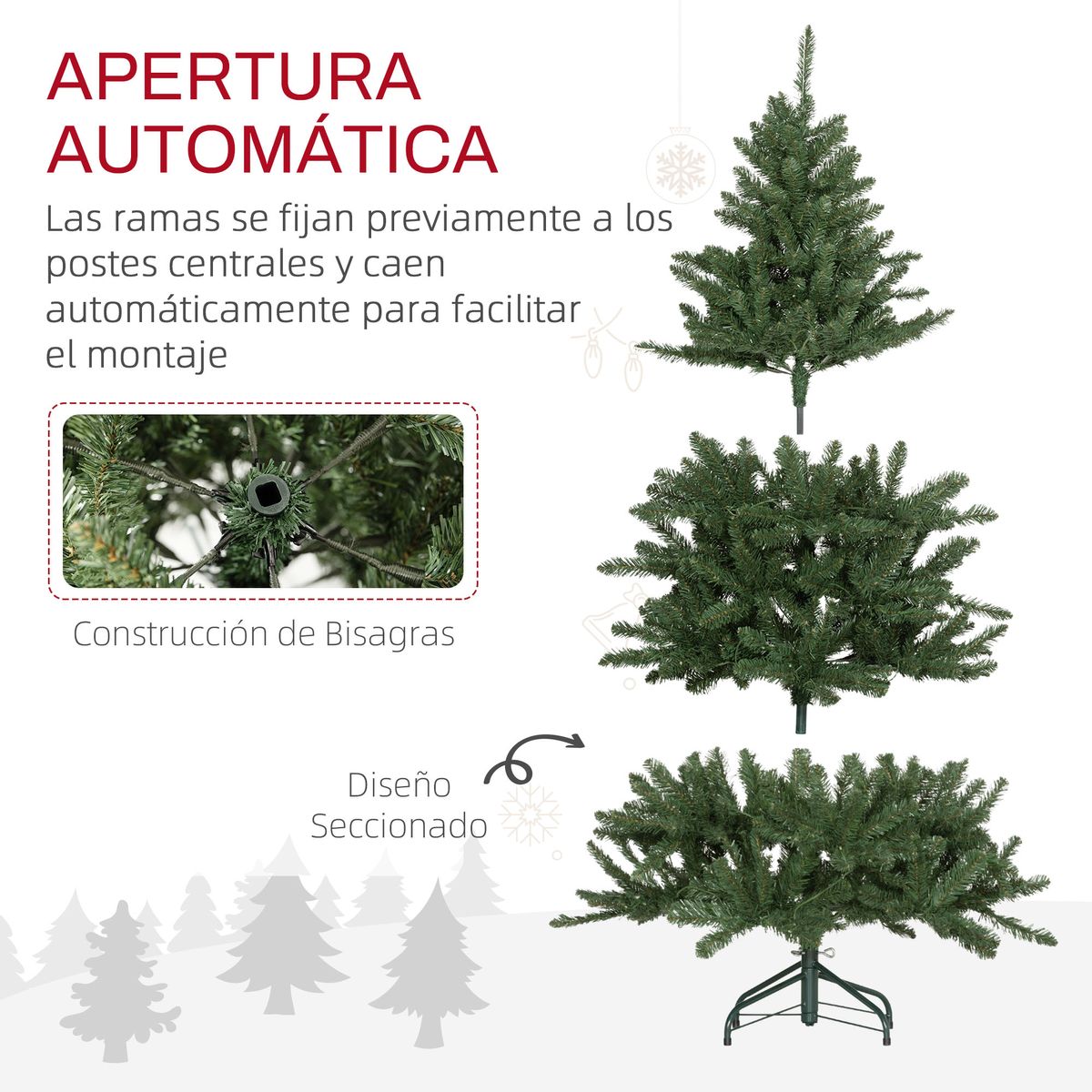 APERTURA AUTOMÁTICA

Las ramas se fijan previamente a los postes centrales y caen automáticamente para facilitar el montaje

Construcción de Bisagras

Diseño Seccionado