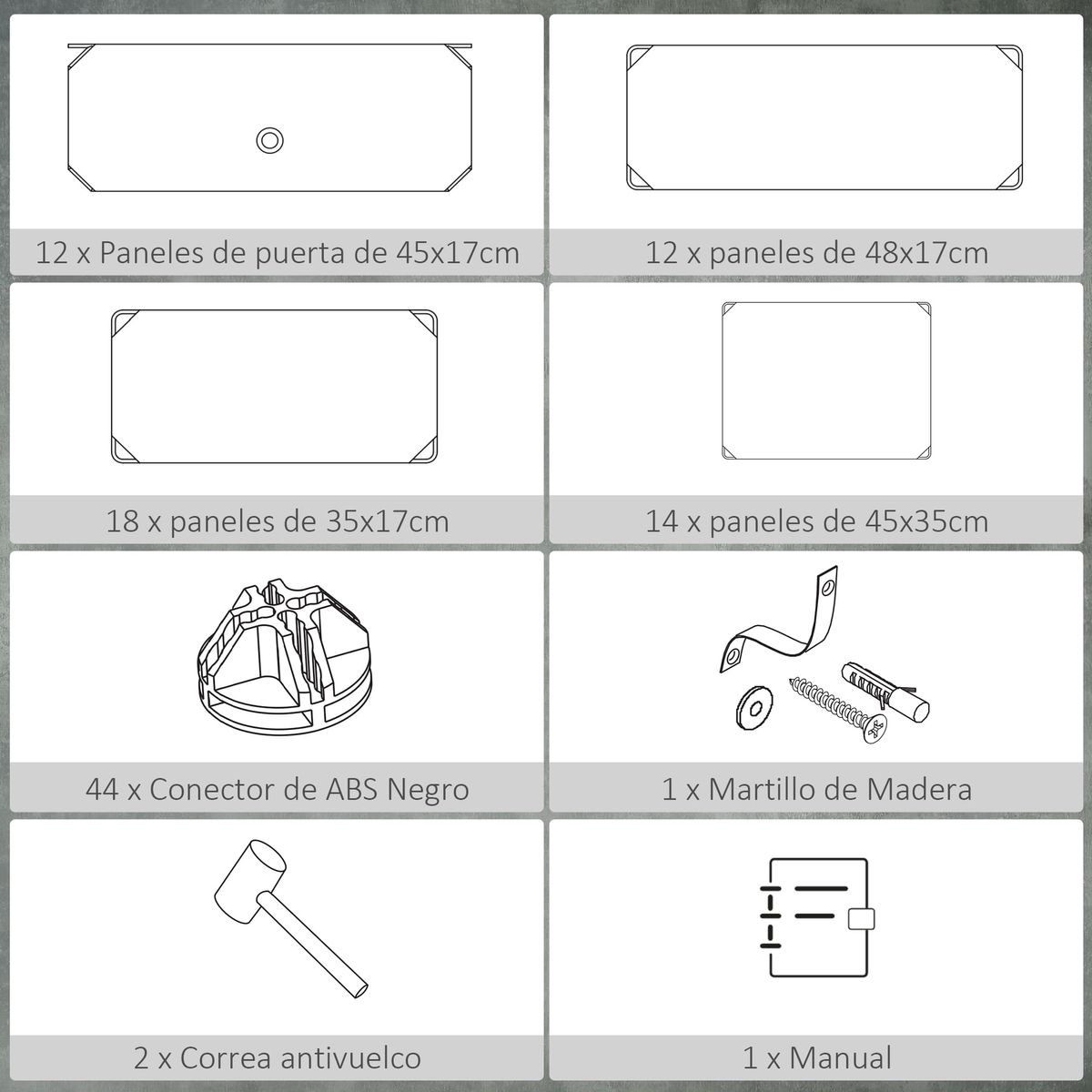 12 x Paneles de puerta de 45x17cm

12 x paneles de 48x17cm

18 x paneles de 35x17cm

14 x paneles de 45x35cm

44 x Conector de ABS Negro

1 x Martillo de Madera

2 x Correa antivuelco

1 x Manual