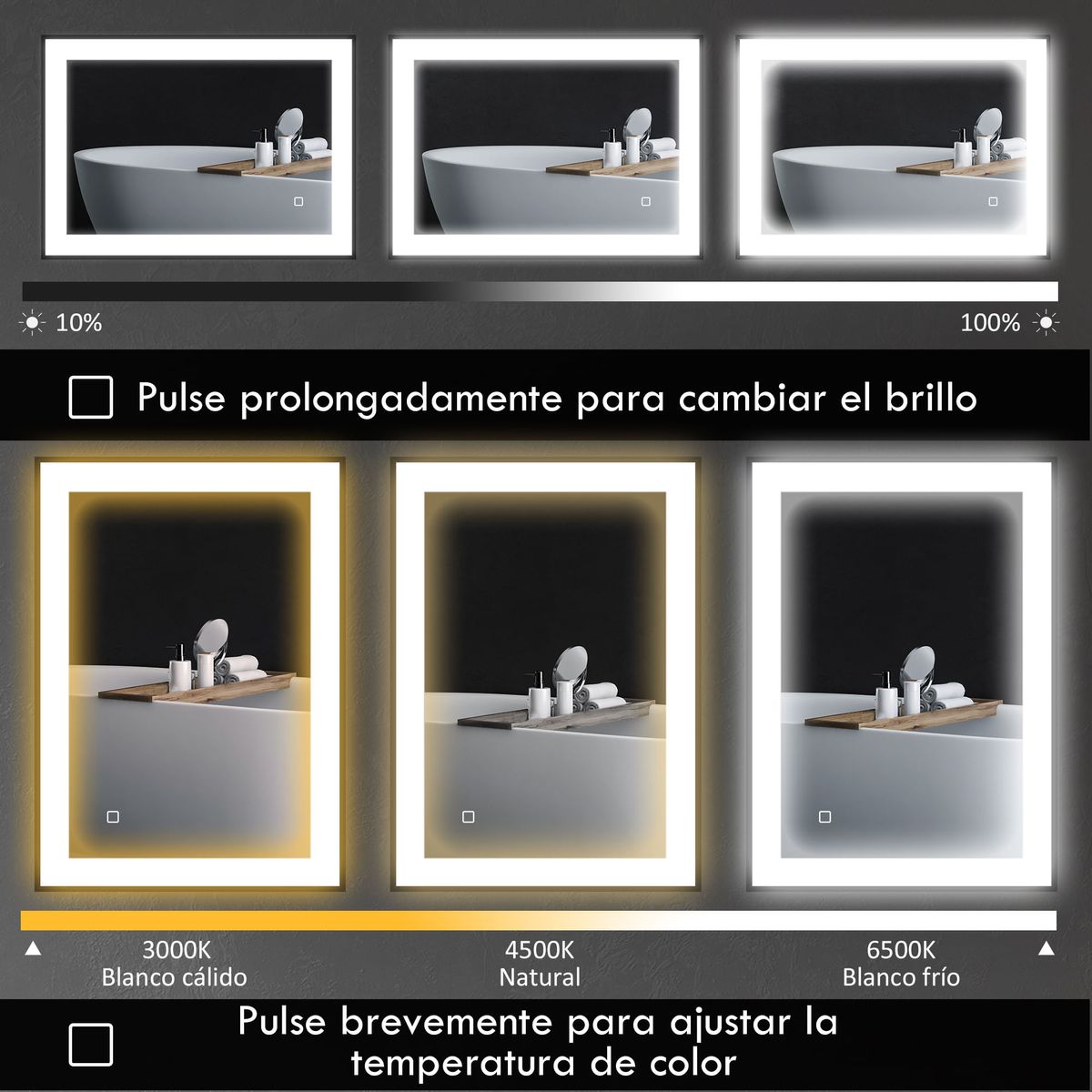 10%

100%

Pulse prolongadamente para cambiar el brillo

3000K
Blanco cálido

4500K
Natural

6500K
Blanco frío

Pulse brevemente para ajustar la temperatura de color