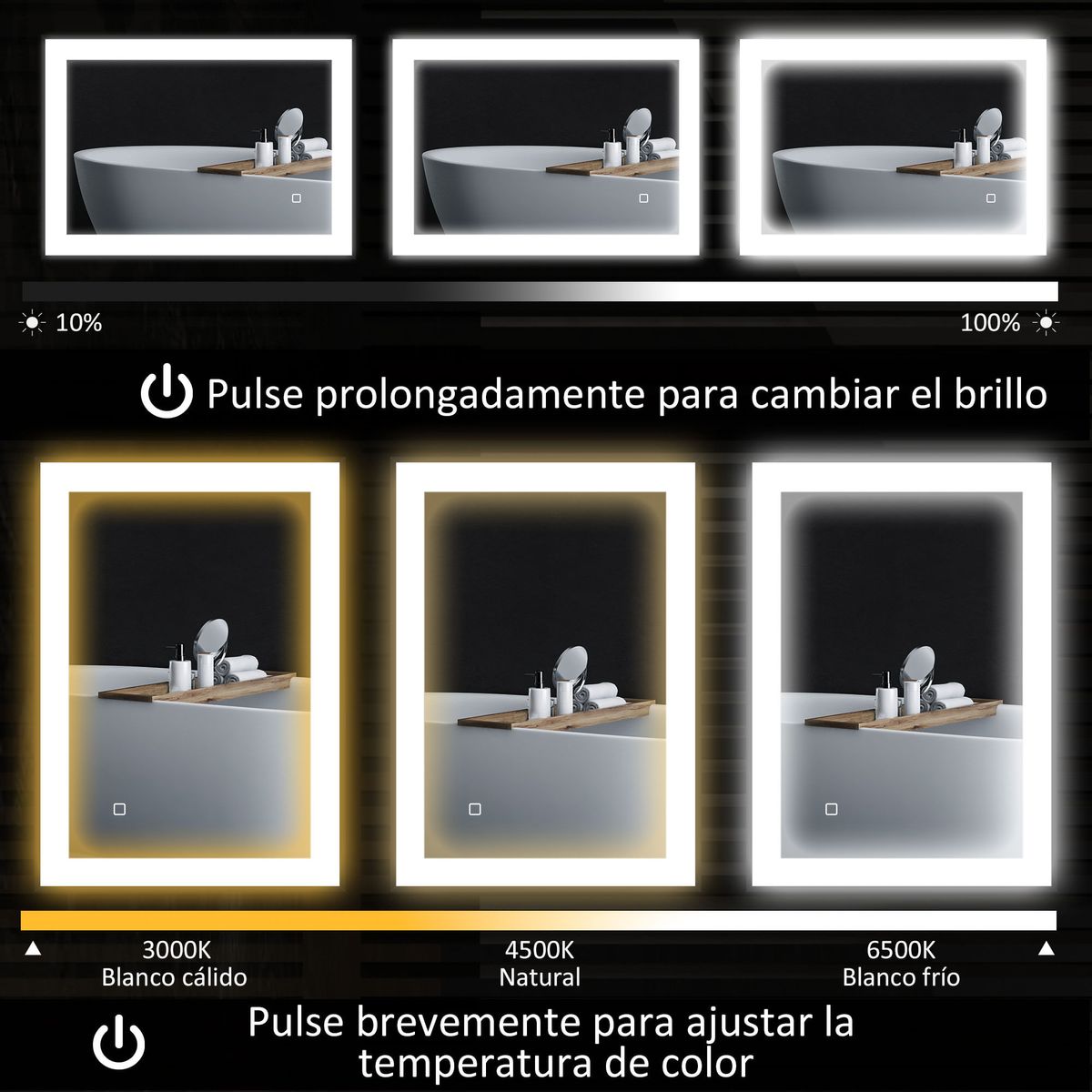 10%

100%

Pulse prolongadamente para cambiar el brillo

3000K
Blanco cálido

4500K
Natural

6500K
Blanco frío

Pulse brevemente para ajustar la temperatura de color