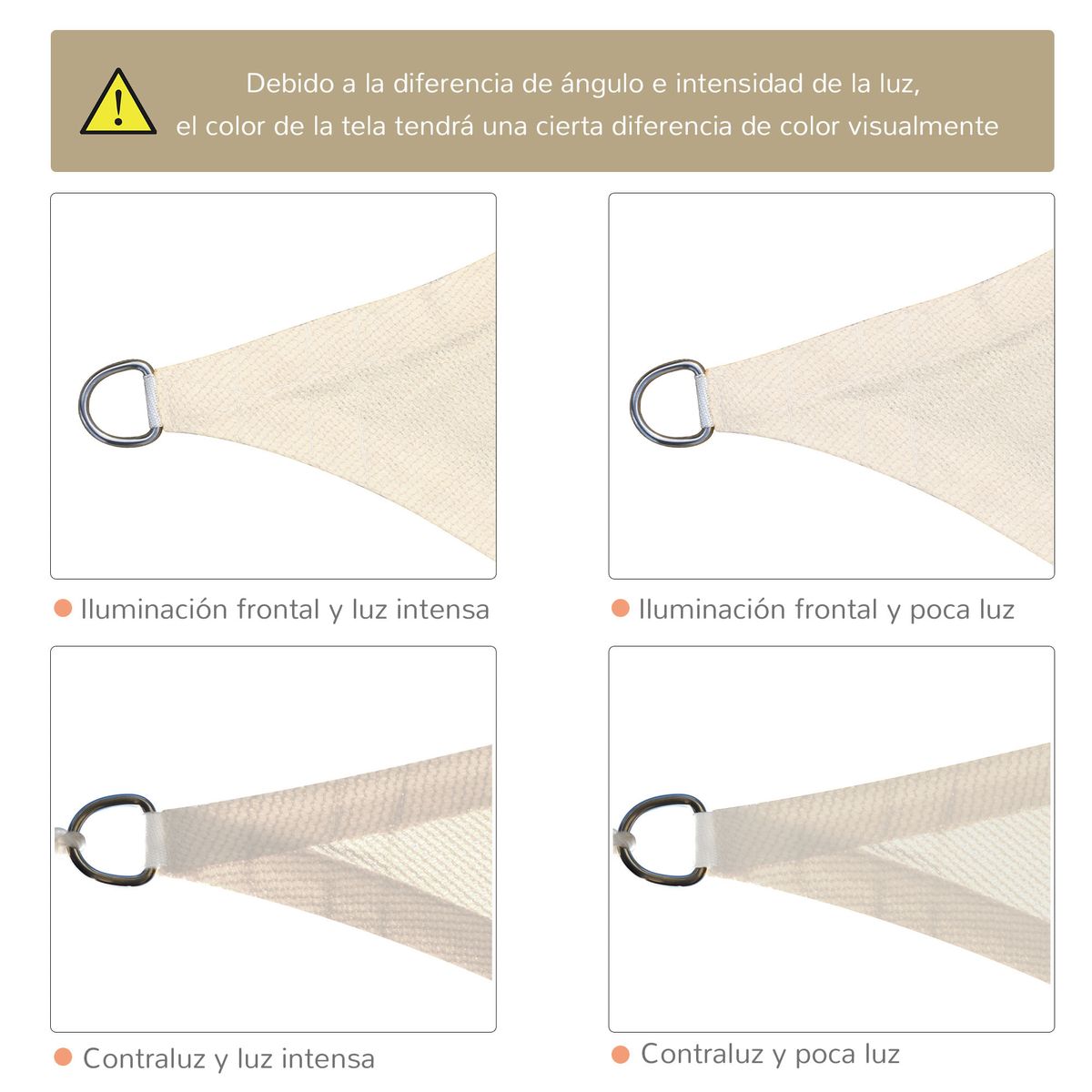 Debido a la diferencia de ángulo e intensidad de la luz, el color de la tela tendrá una cierta diferencia de color visualmente

Iluminación frontal y luz intensa

Iluminación frontal y poca luz

Contraluz y luz intensa

Contraluz y poca luz