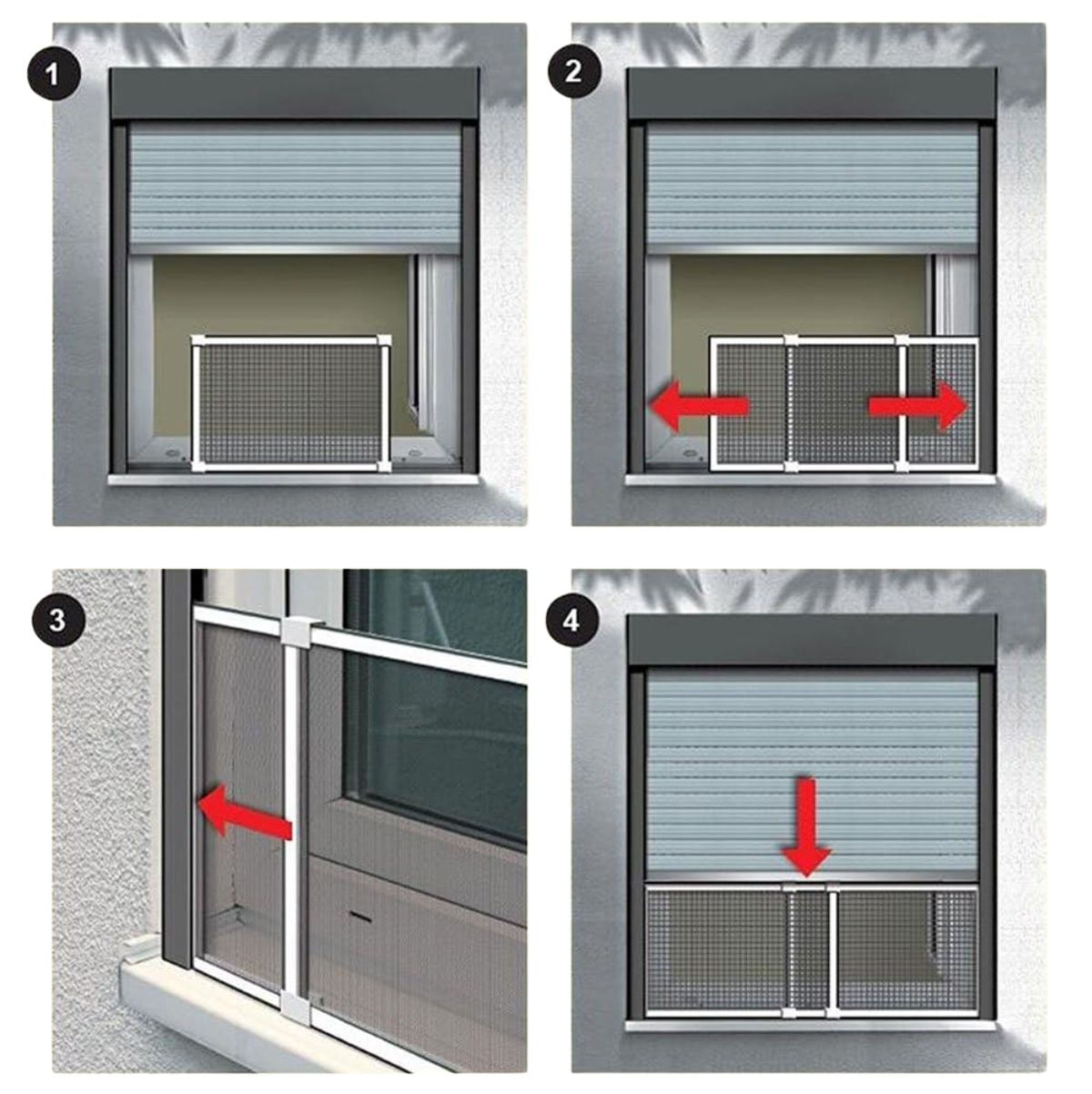 1

2

3

4