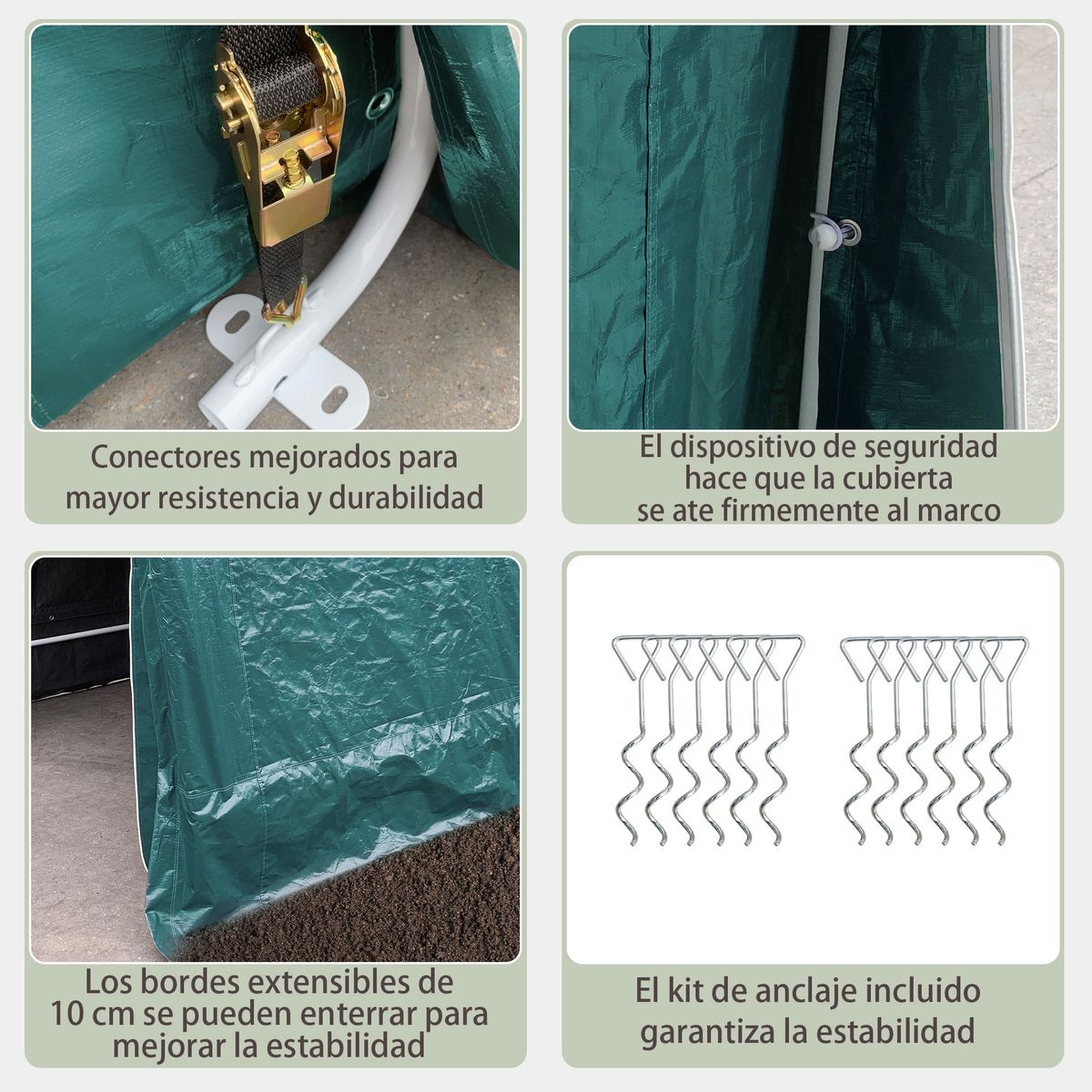 Conectores mejorados para mayor resistencia y durabilidad

El dispositivo de seguridad hace que la cubierta se ate firmemente al marco

Los bordes extensibles de 10 cm se pueden enterrar para mejorar la estabilidad

El kit de anclaje incluido garantiza la estabilidad