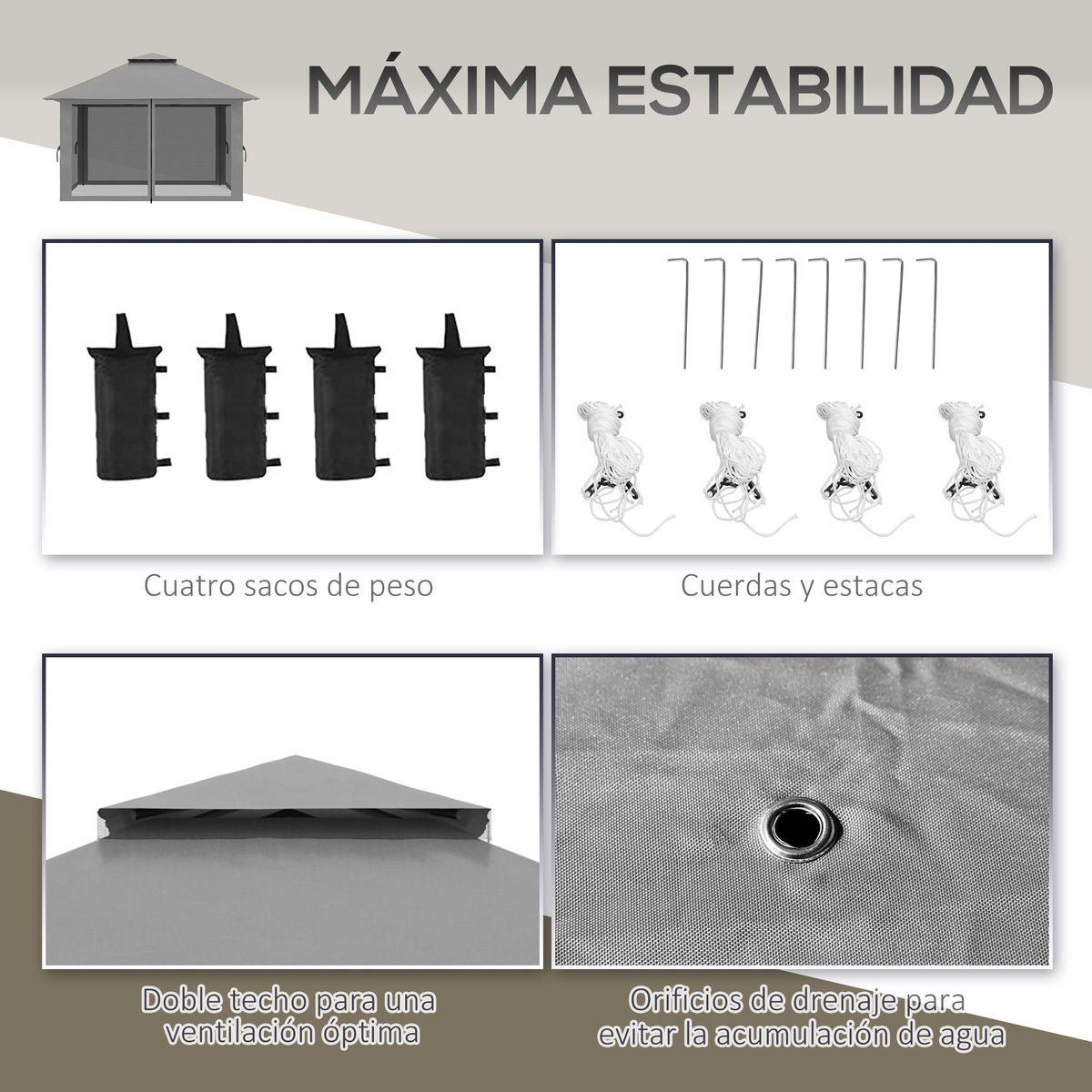 MÁXIMA ESTABILIDAD

Cuatro sacos de peso

Cuerdas y estacas

Doble techo para una ventilación óptima

Orificios de drenaje para evitar la acumulación de agua