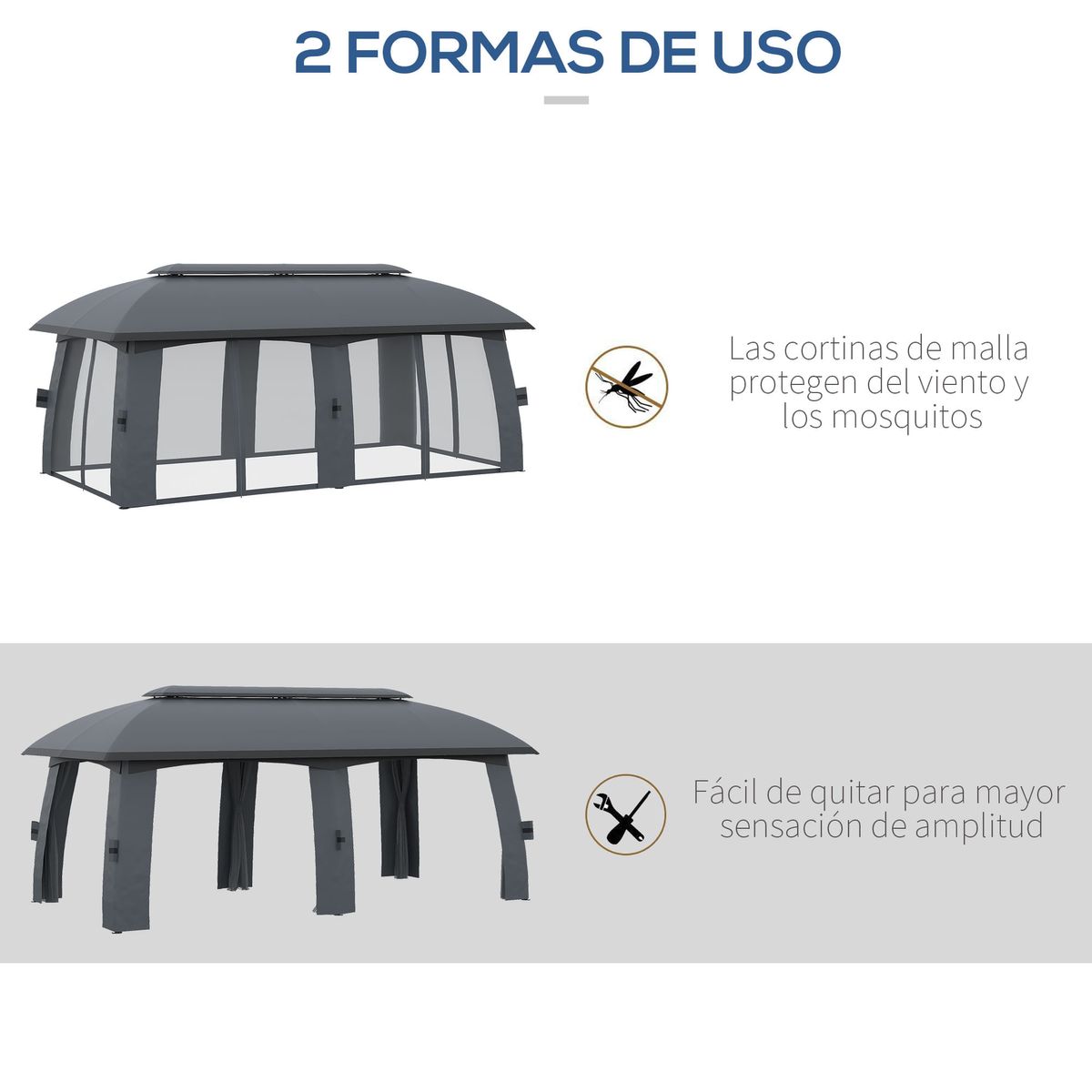 2 FORMAS DE USO

Las cortinas de malla protegen del viento y los mosquitos

Fácil de quitar para mayor sensación de amplitud