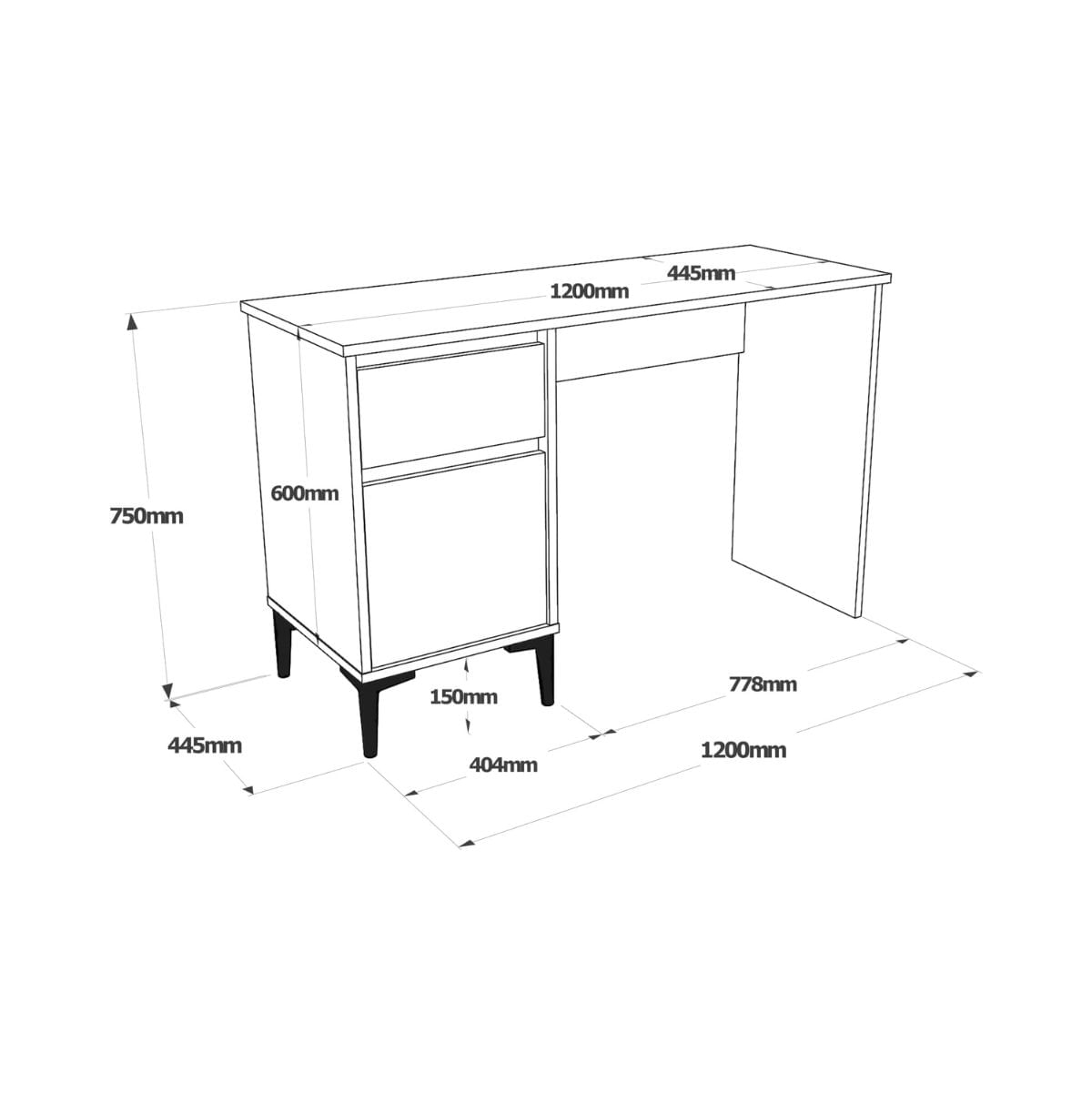 445mm
1200mm
750mm
600mm
150mm
778mm
445mm
404mm
1200mm