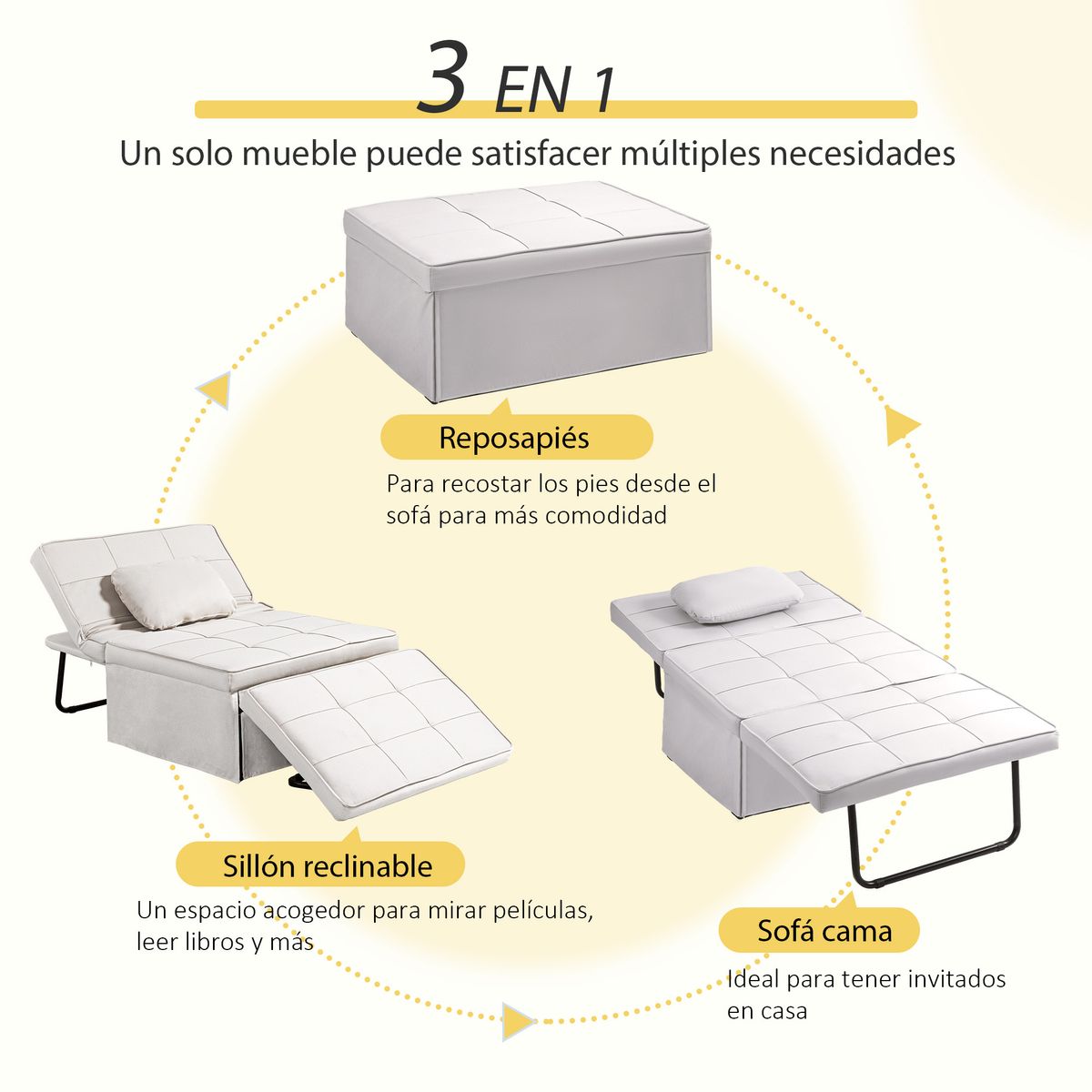 3 EN 1

Un solo mueble puede satisfacer múltiples necesidades

Reposapiés

Para recostar los pies desde el sofá para más comodidad

Sillón reclinable

Un espacio acogedor para mirar películas, leer libros y más

Sofá cama

Ideal para tener invitados en casa