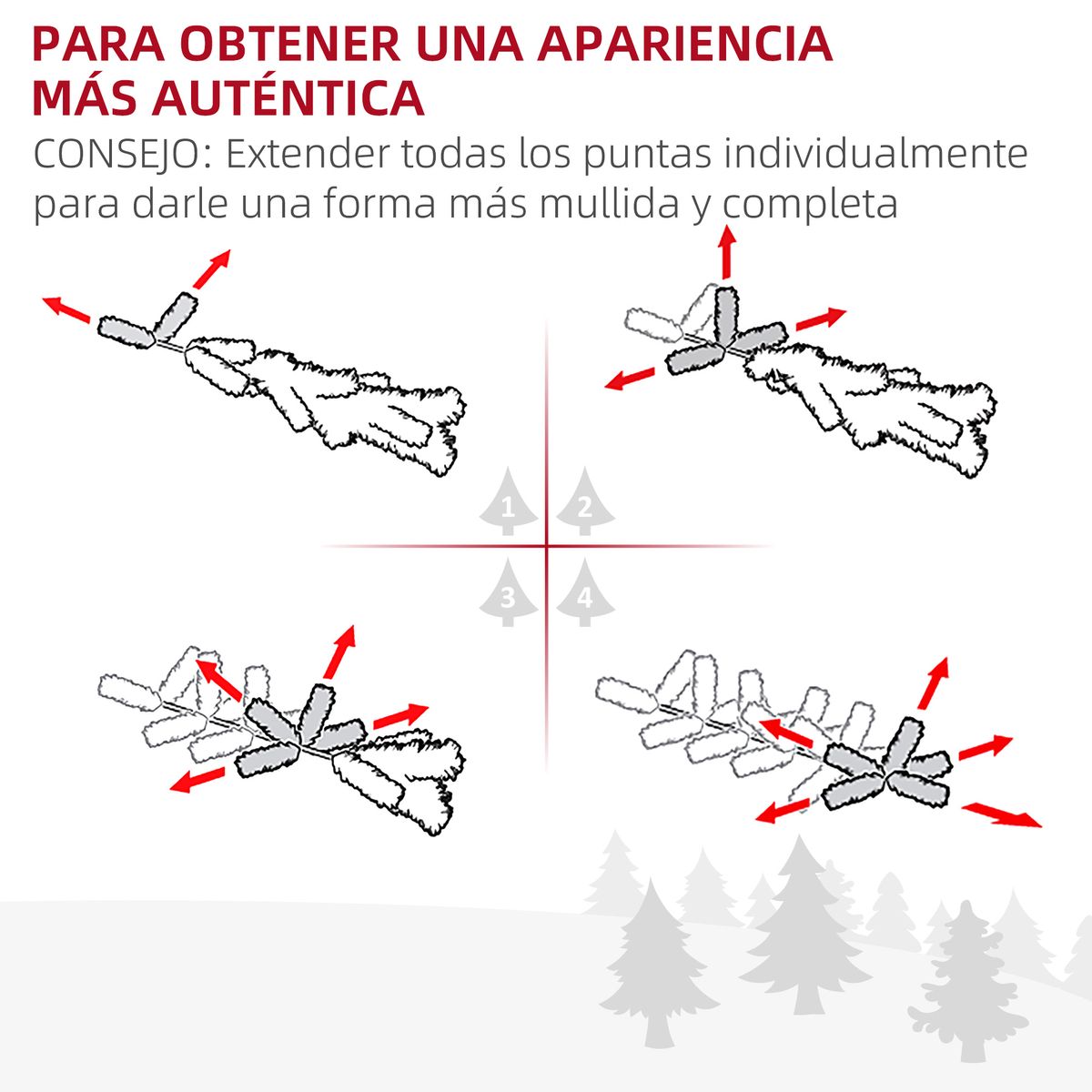 PARA OBTENER UNA APARIENCIA MÁS AUTÉNTICA

CONSEJO: Extender todas los puntas individualmente para darle una forma más mullida y completa

1
2
3
4