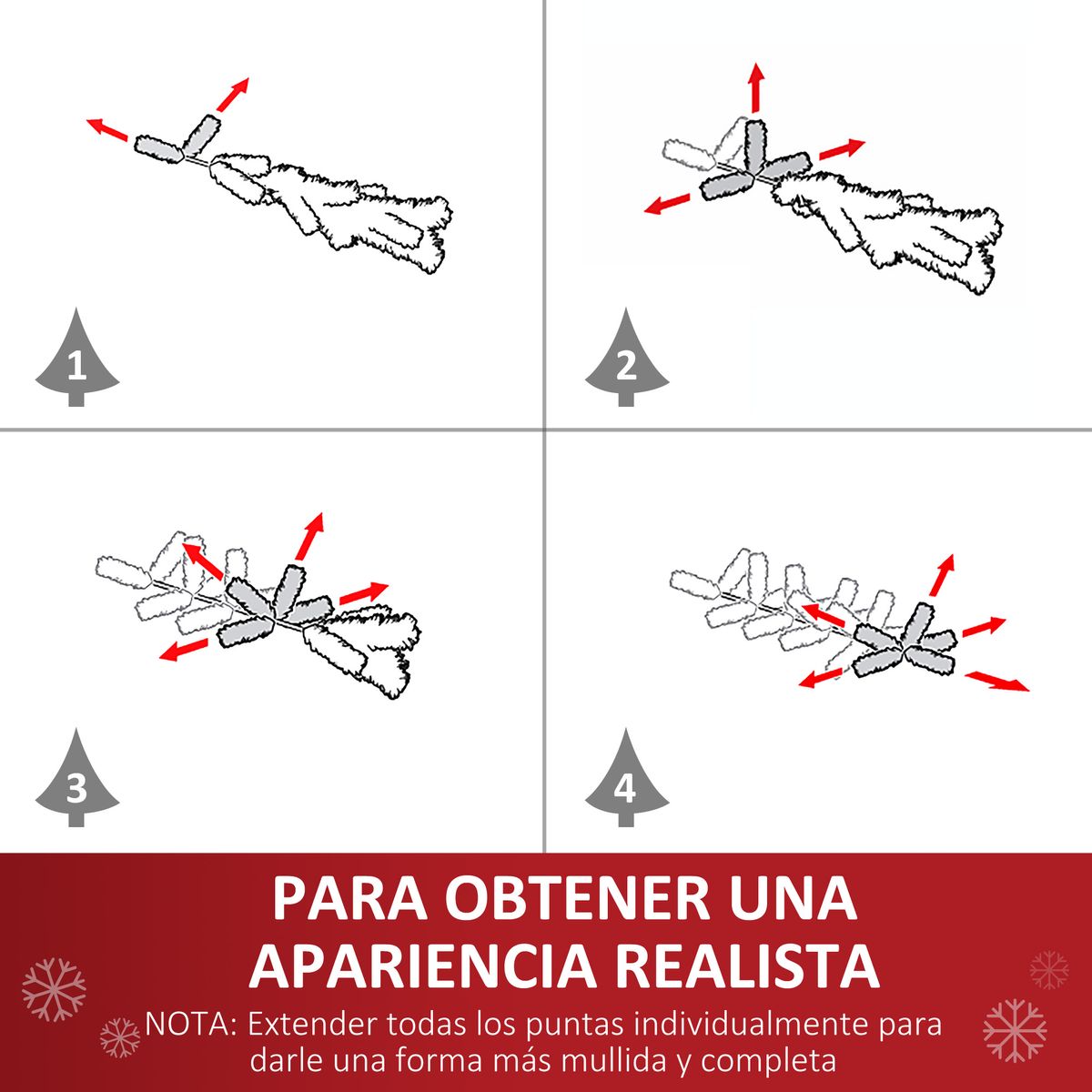 1

2

3

4

PARA OBTENER UNA APARIENCIA REALISTA

NOTA: Extender todas los puntas individualmente para darle una forma más mullida y completa