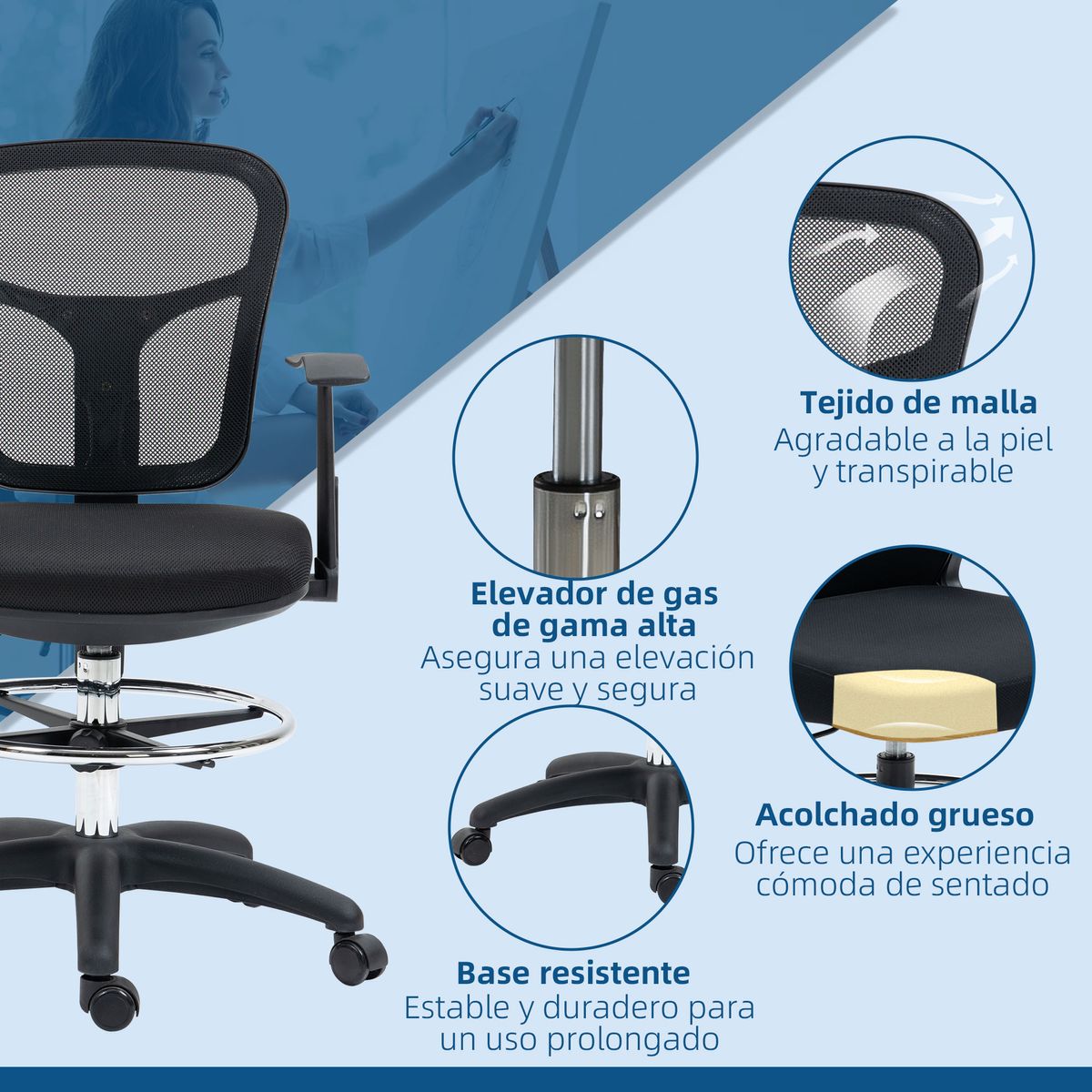 Tejido de malla
Agradable a la piel y transpirable

Elevador de gas de gama alta
Asegura una elevación suave y segura

Acolchado grueso
Ofrece una experiencia cómoda de sentado

Base resistente
Estable y duradero para un uso prolongado