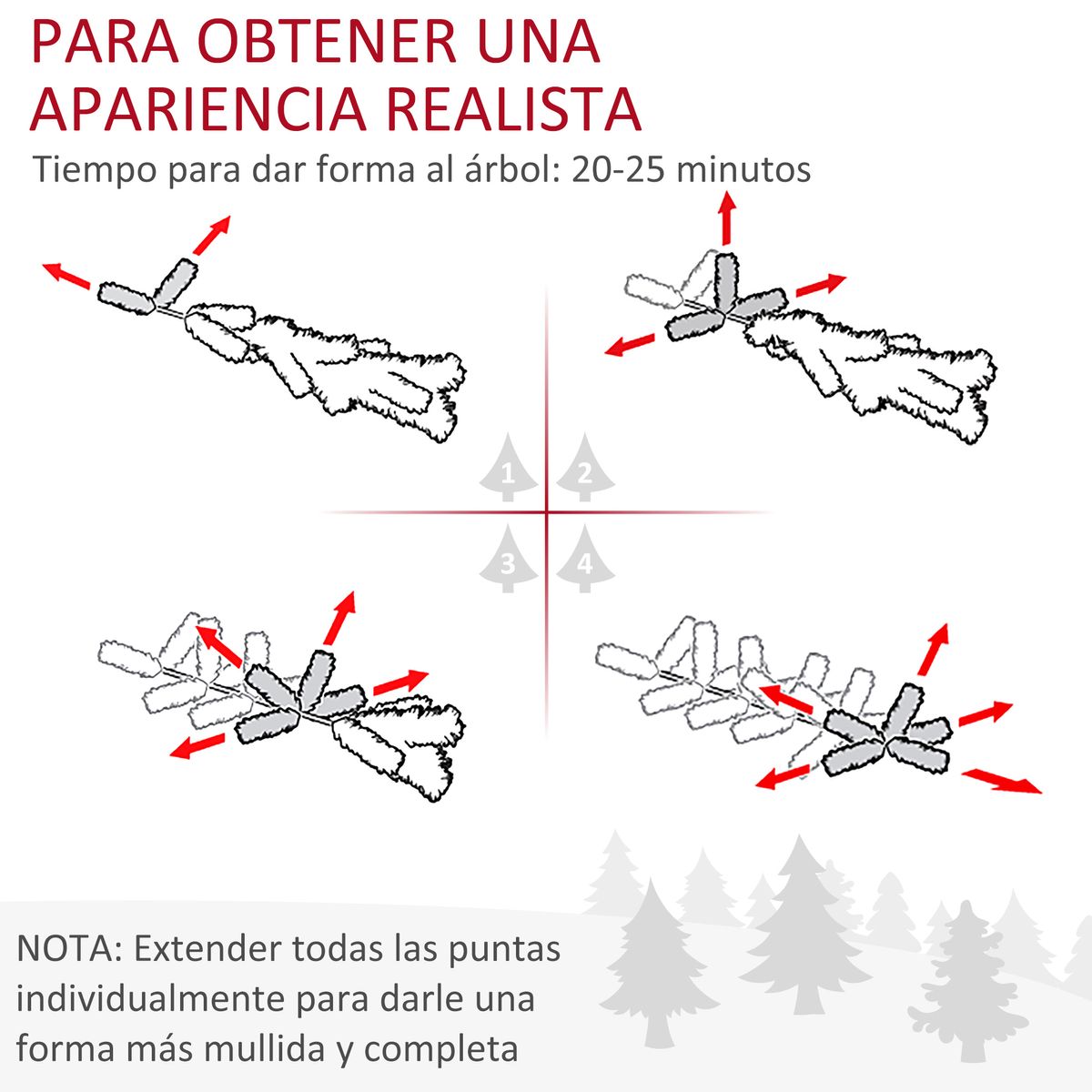 PARA OBTENER UNA APARIENCIA REALISTA

Tiempo para dar forma al árbol: 20-25 minutos

1

2

3

4

NOTA: Extender todas las puntas individualmente para darle una forma más mullida y completa