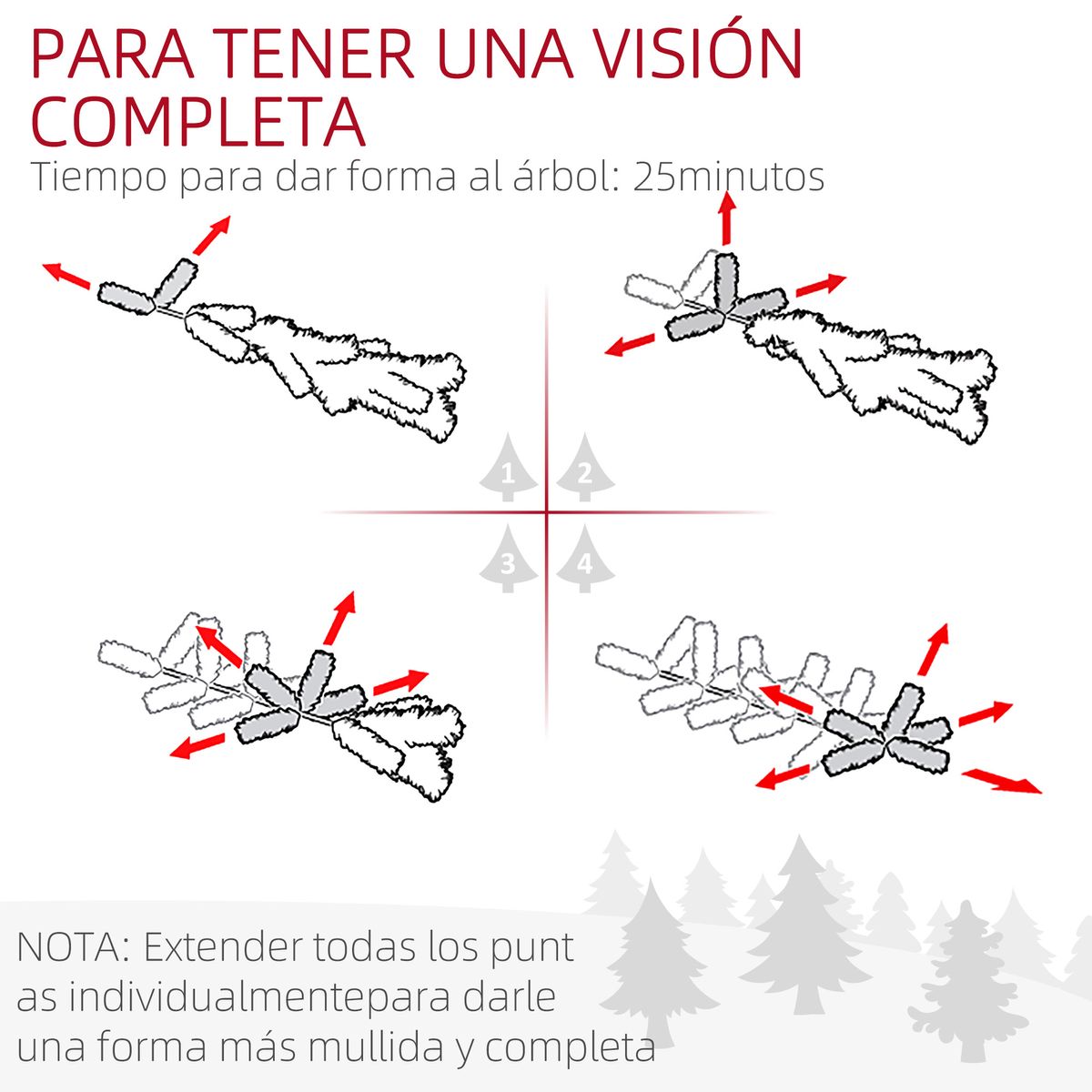 PARA TENER UNA VISIÓN COMPLETA
Tiempo para dar forma al árbol: 25minutos

1
2
3
4

NOTA: Extender todas los punt as individualmentepara darle una forma más mullida y completa