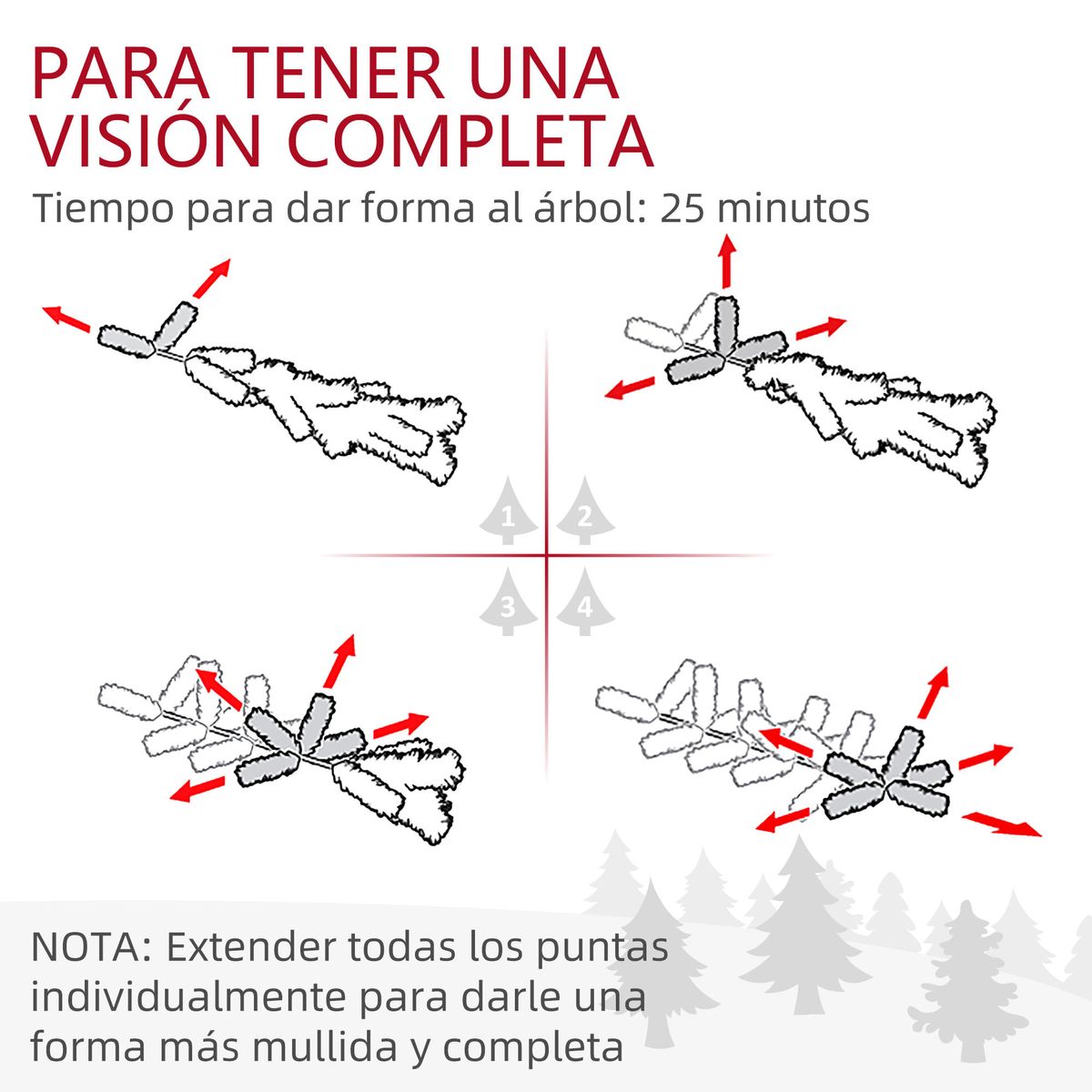 PARA TENER UNA VISIÓN COMPLETA

Tiempo para dar forma al árbol: 25 minutos

1
2
3
4

NOTA: Extender todas los puntas individualmente para darle una forma más mullida y completa