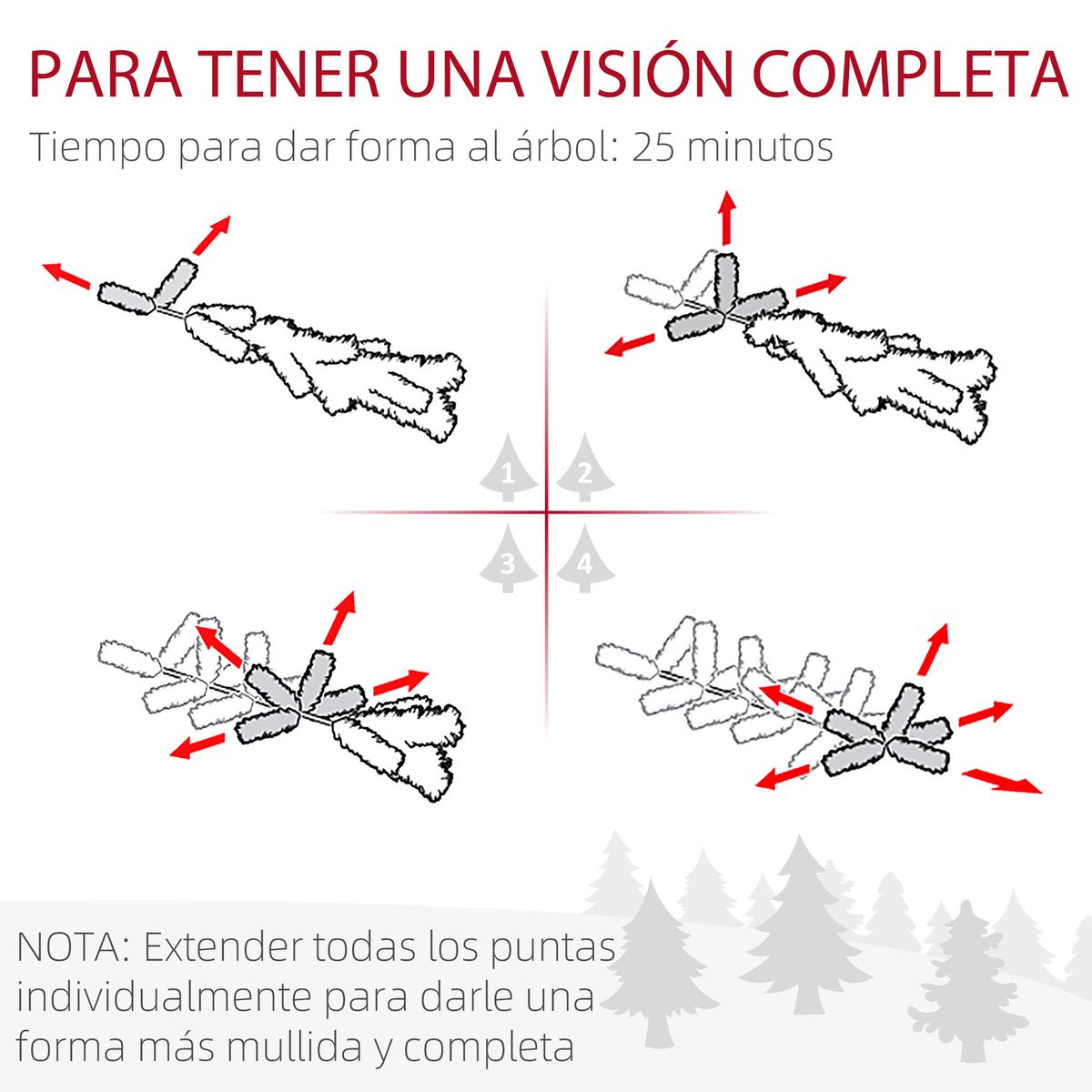 PARA TENER UNA VISIÓN COMPLETA

Tiempo para dar forma al árbol: 25 minutos

1
2
3
4

NOTA: Extender todas los puntas individualmente para darle una forma más mullida y completa