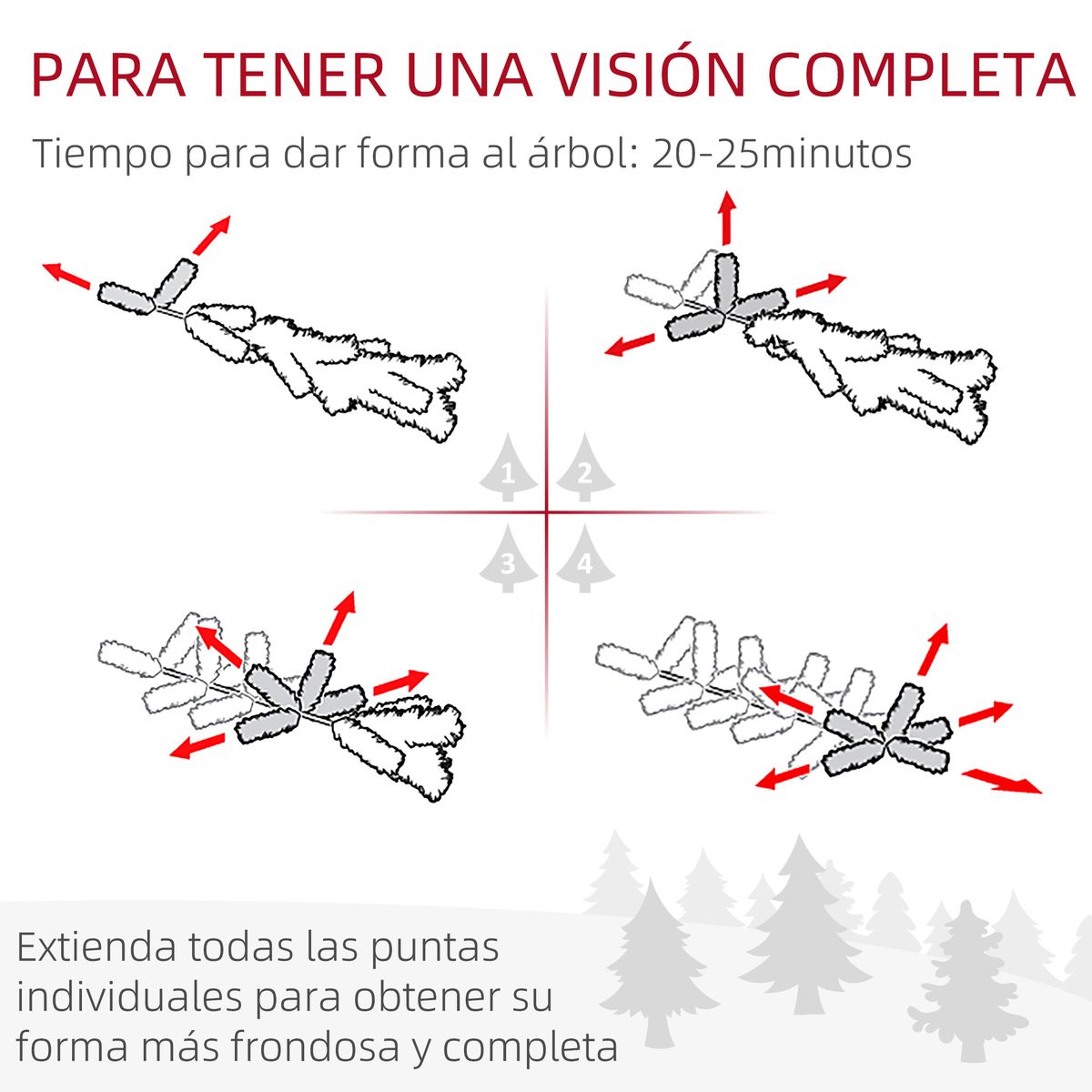 PARA TENER UNA VISIÓN COMPLETA

Tiempo para dar forma al árbol: 20-25minutos

1
2
3
4

Extienda todas las puntas individuales para obtener su forma más frondosa y completa