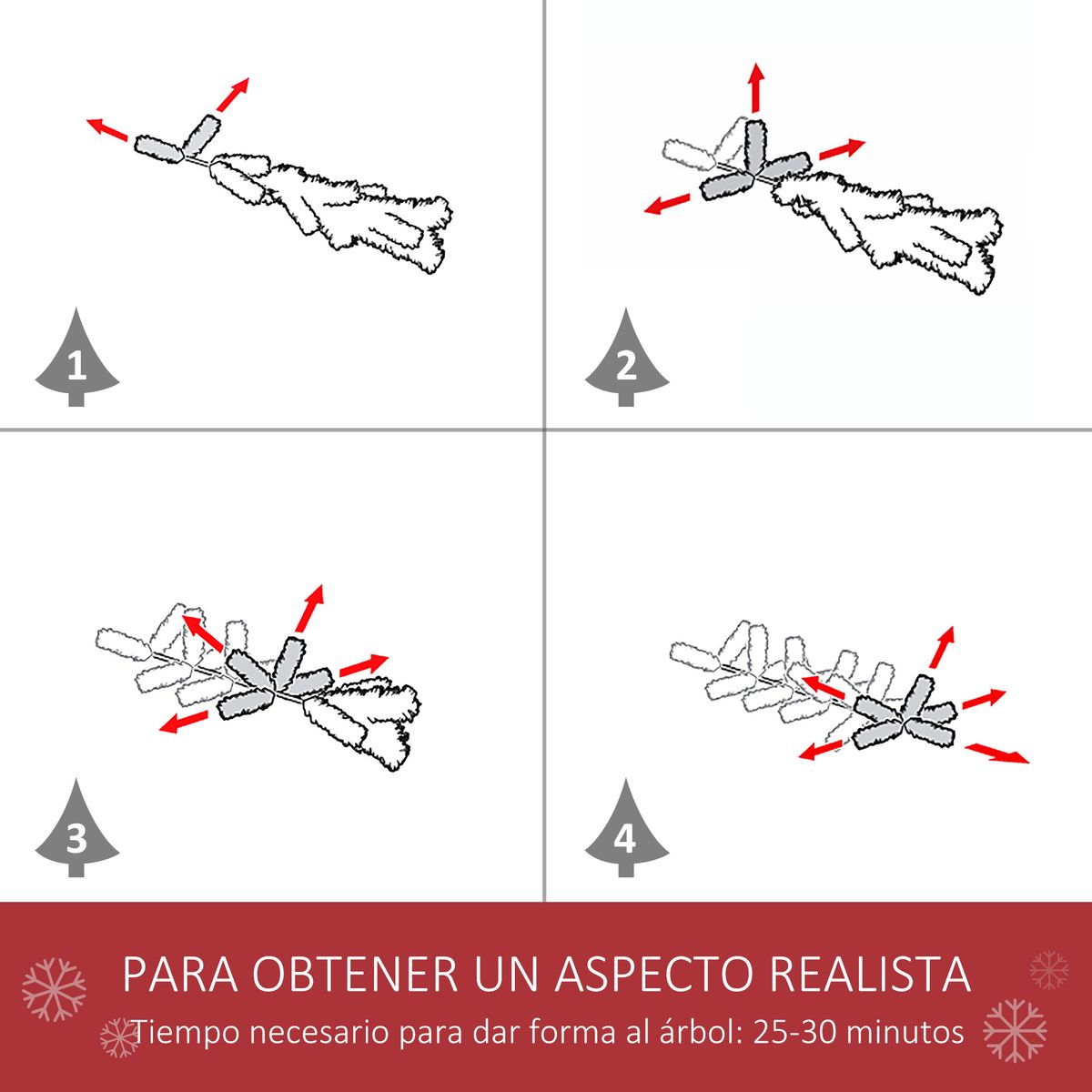 1

2

3

4

PARA OBTENER UN ASPECTO REALISTA
Tiempo necesario para dar forma al árbol: 25-30 minutos