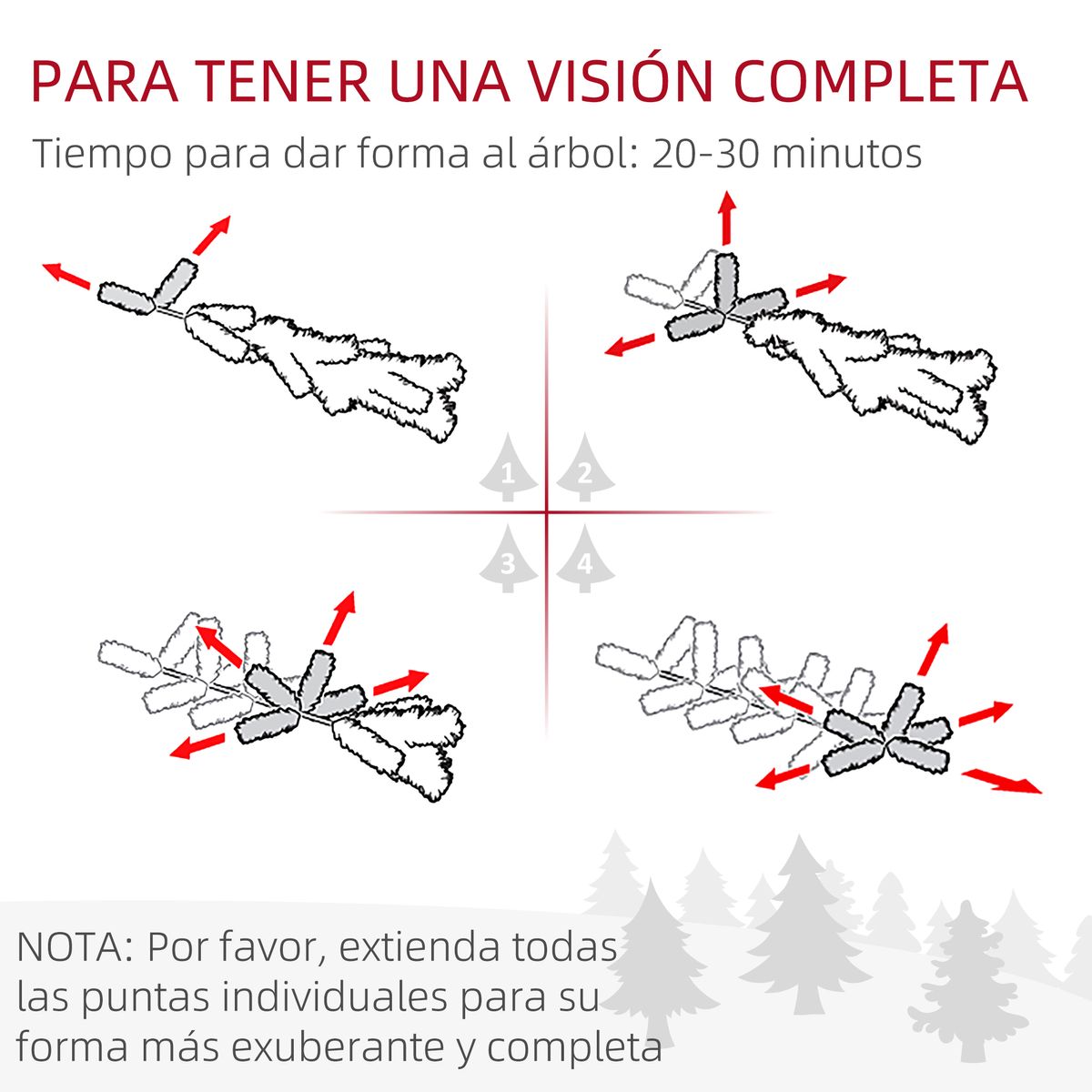 PARA TENER UNA VISIÓN COMPLETA

Tiempo para dar forma al árbol: 20-30 minutos

1
2
3
4

NOTA: Por favor, extienda todas las puntas individuales para su forma más exuberante y completa