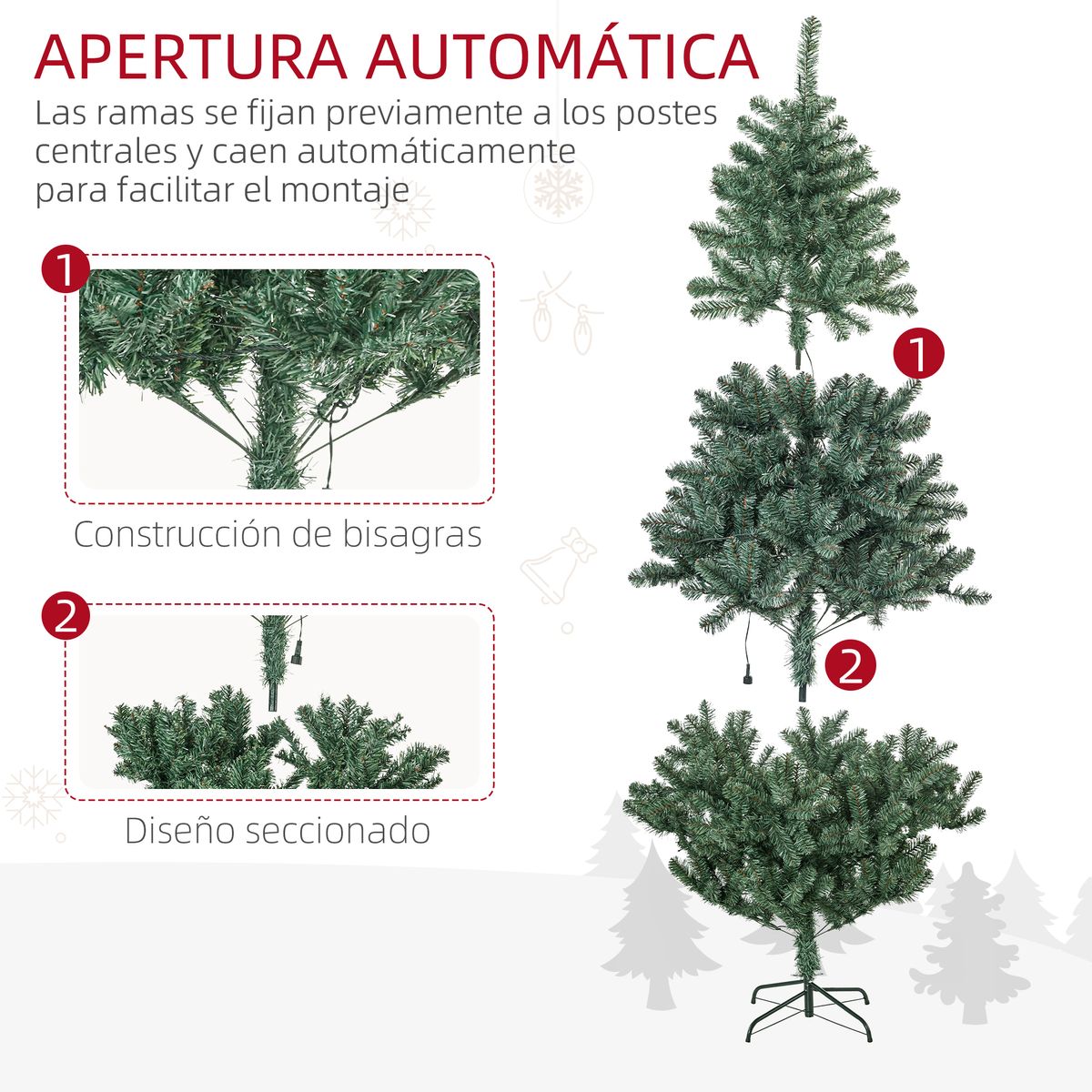 APERTURA AUTOMÁTICA

Las ramas se fijan previamente a los postes centrales y caen automáticamente para facilitar el montaje

1

Construcción de bisagras

2

Diseño seccionado

1

2