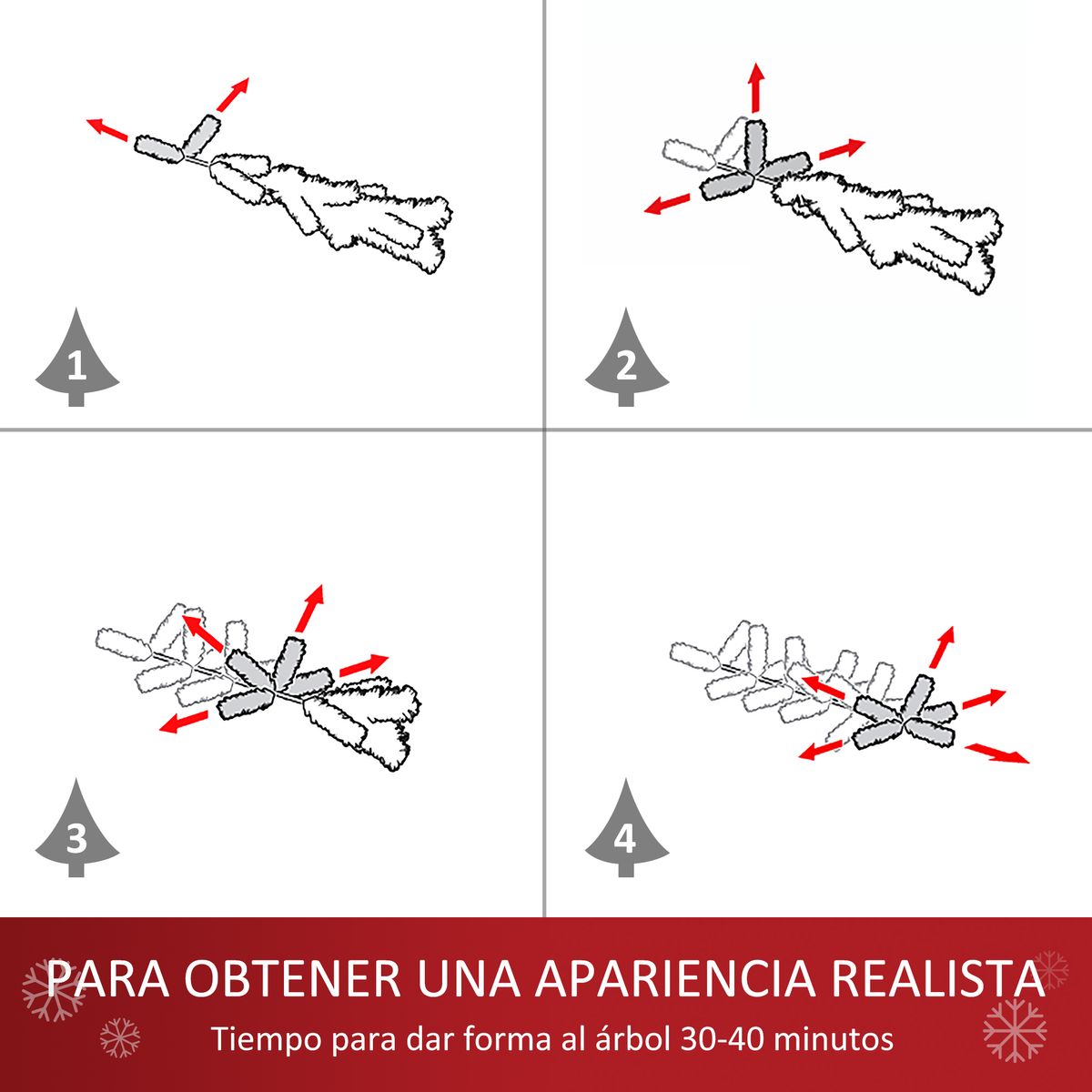 1

2

3

4

PARA OBTENER UNA APARIENCIA REALISTA
Tiempo para dar forma al árbol 30-40 minutos