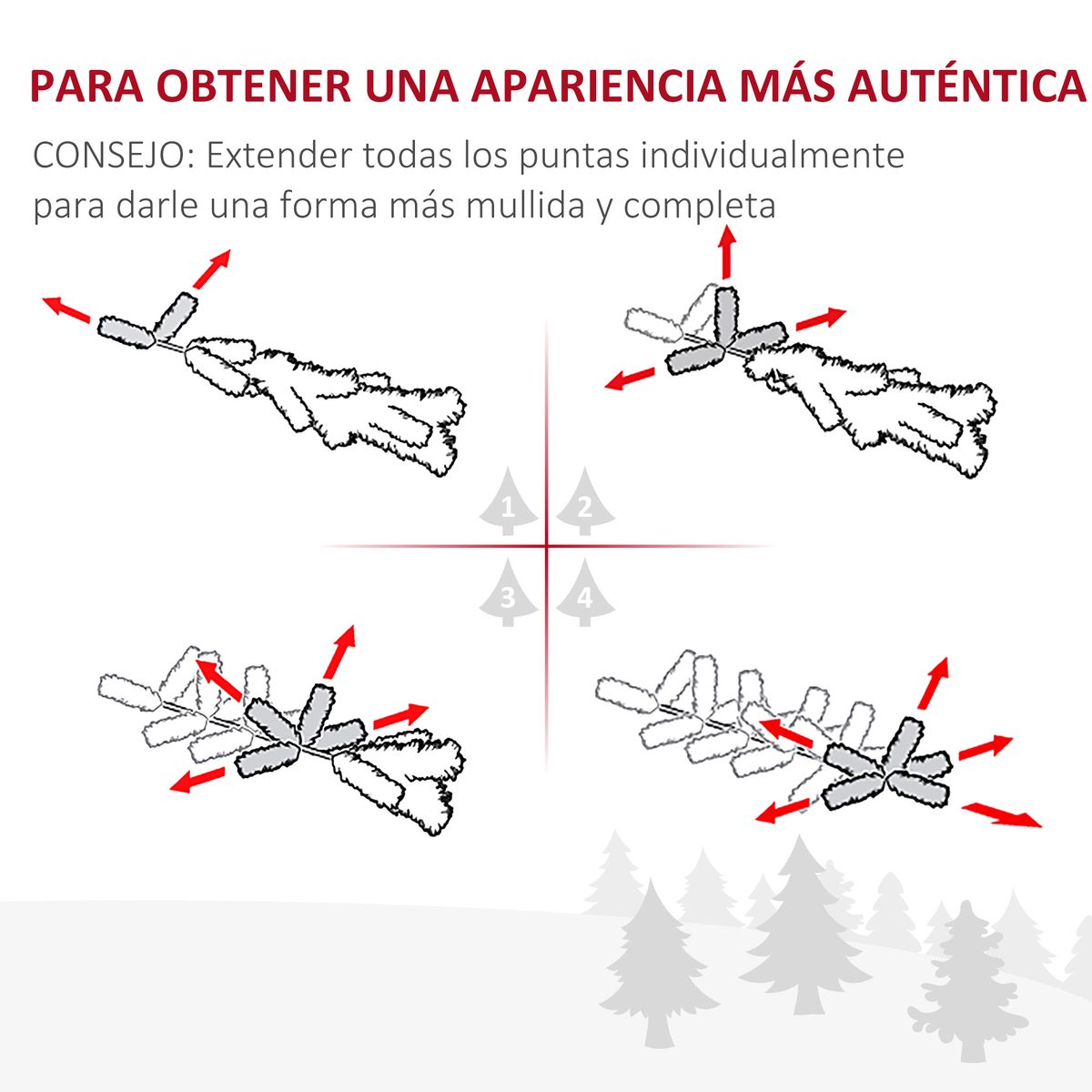 PARA OBTENER UNA APARIENCIA MÁS AUTÉNTICA

CONSEJO: Extender todas los puntas individualmente para darle una forma más mullida y completa

1
2
3
4