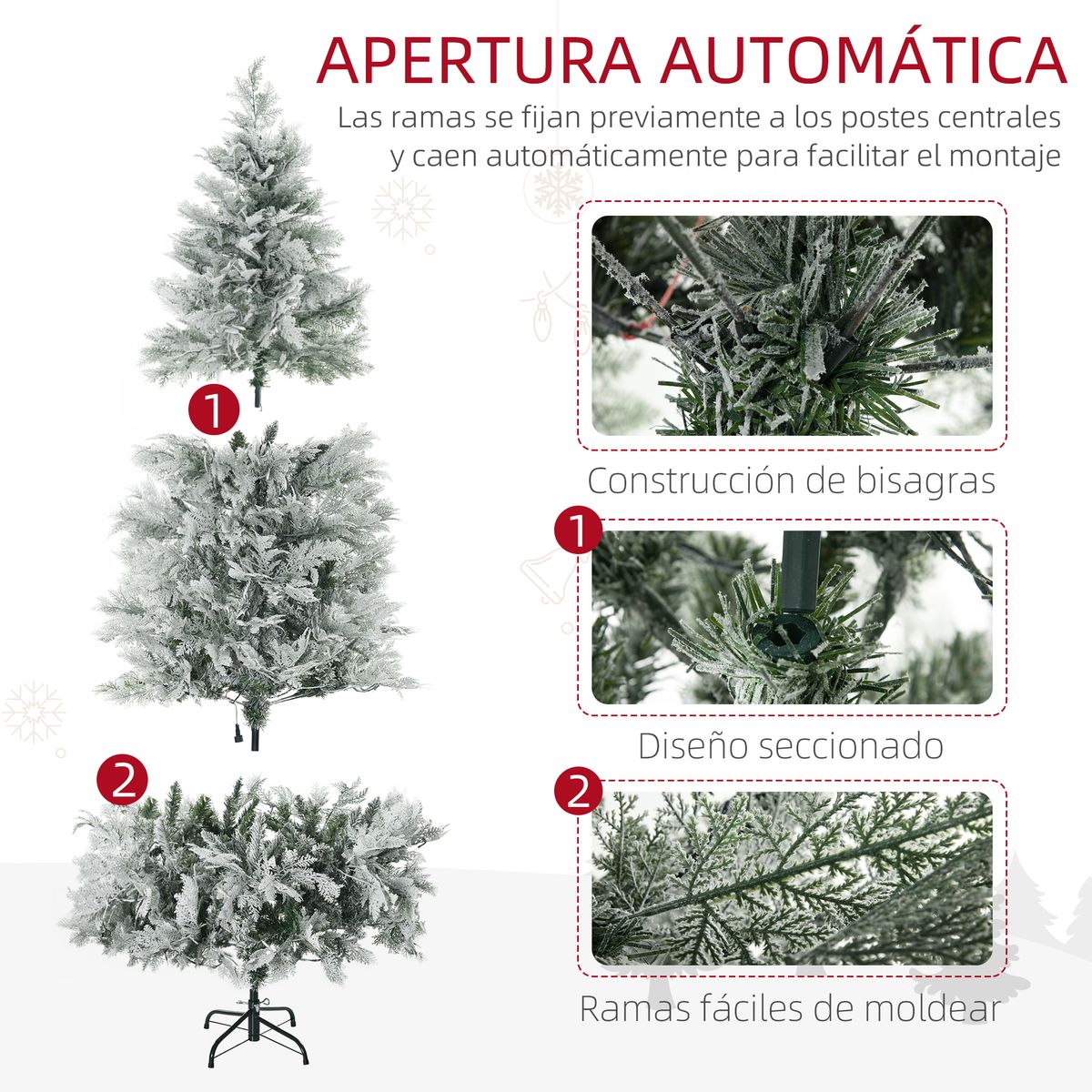 APERTURA AUTOMÁTICA

Las ramas se fijan previamente a los postes centrales y caen automáticamente para facilitar el montaje

1

2

Construcción de bisagras

1

Diseño seccionado

2

Ramas fáciles de moldear