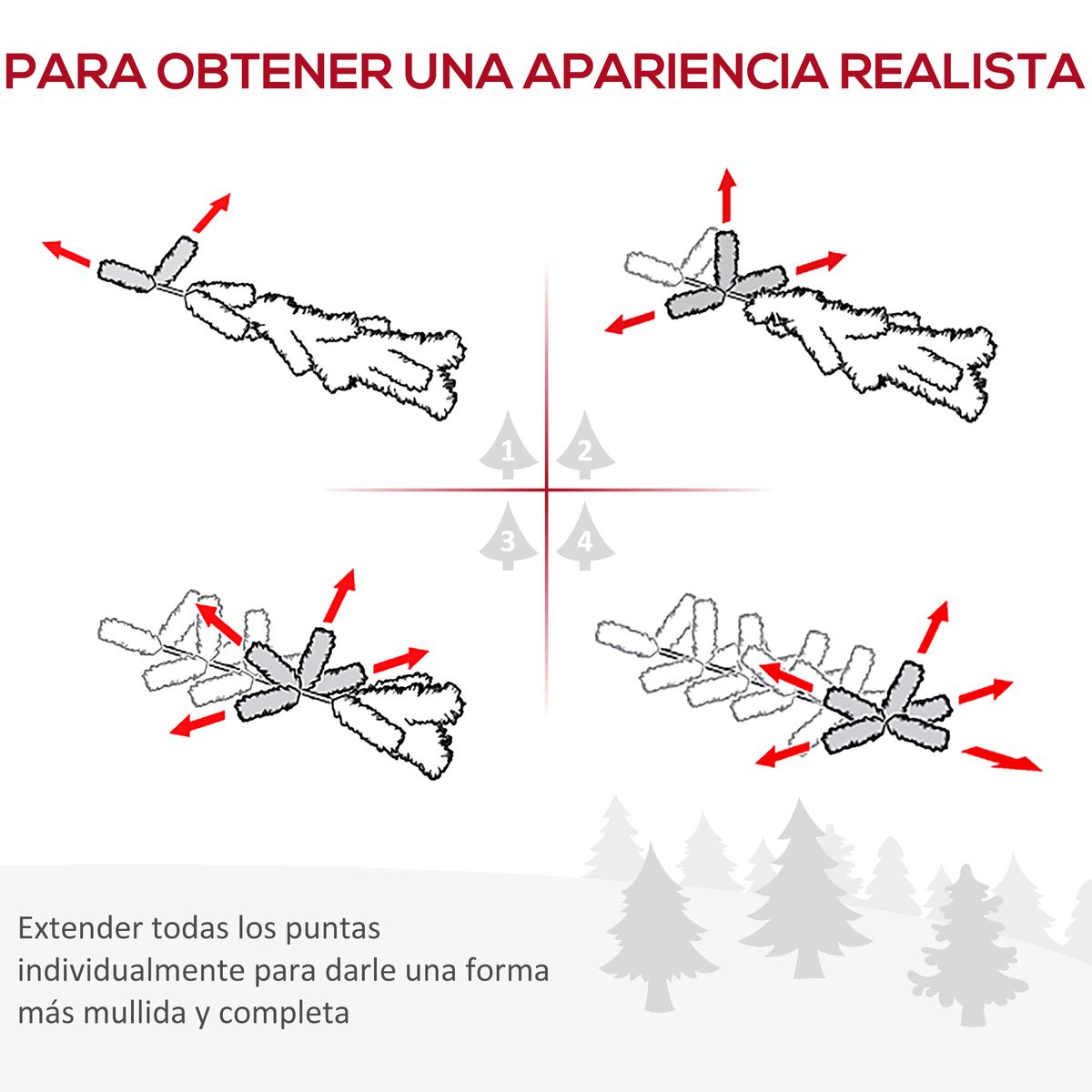 PARA OBTENER UNA APARIENCIA REALISTA

1
2
3
4

Extender todas los puntas individualmente para darle una forma más mullida y completa