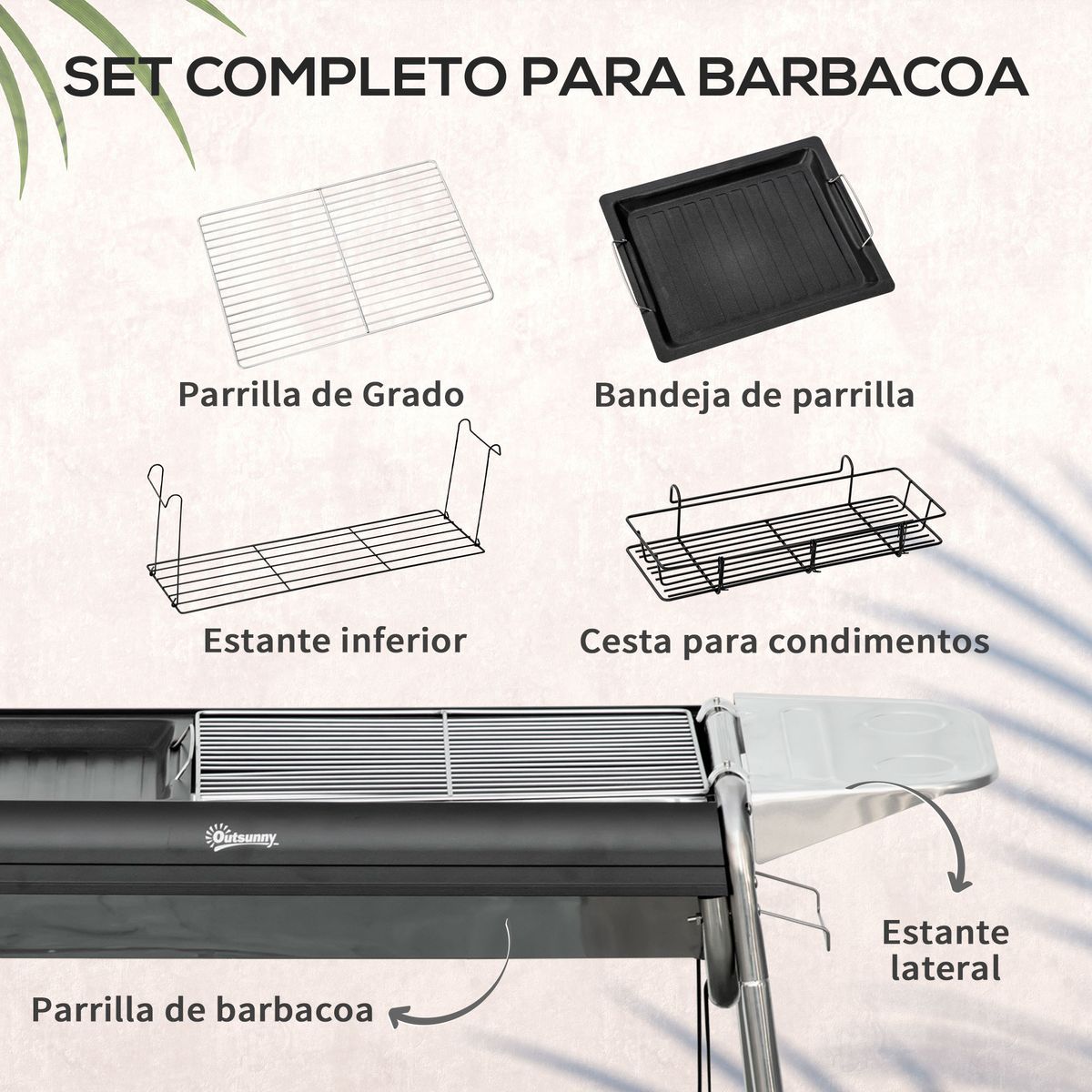 SET COMPLETO PARA BARBACOA

Parrilla de Grado

Bandeja de parrilla

Estante inferior

Cesta para condimentos

Outsunny

Estante lateral

Parrilla de barbacoa