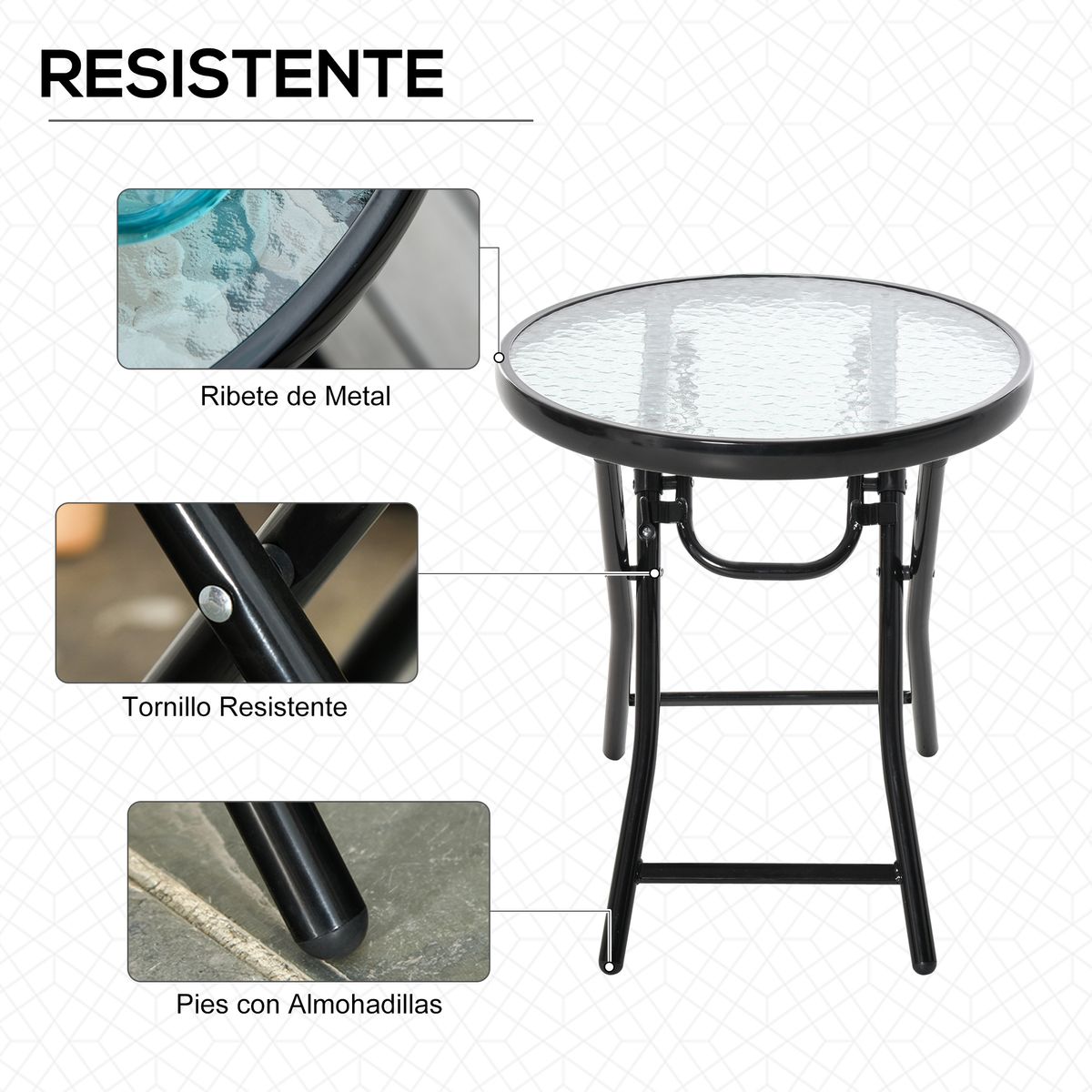 RESISTENTE

Ribete de Metal

Tornillo Resistente

Pies con Almohadillas