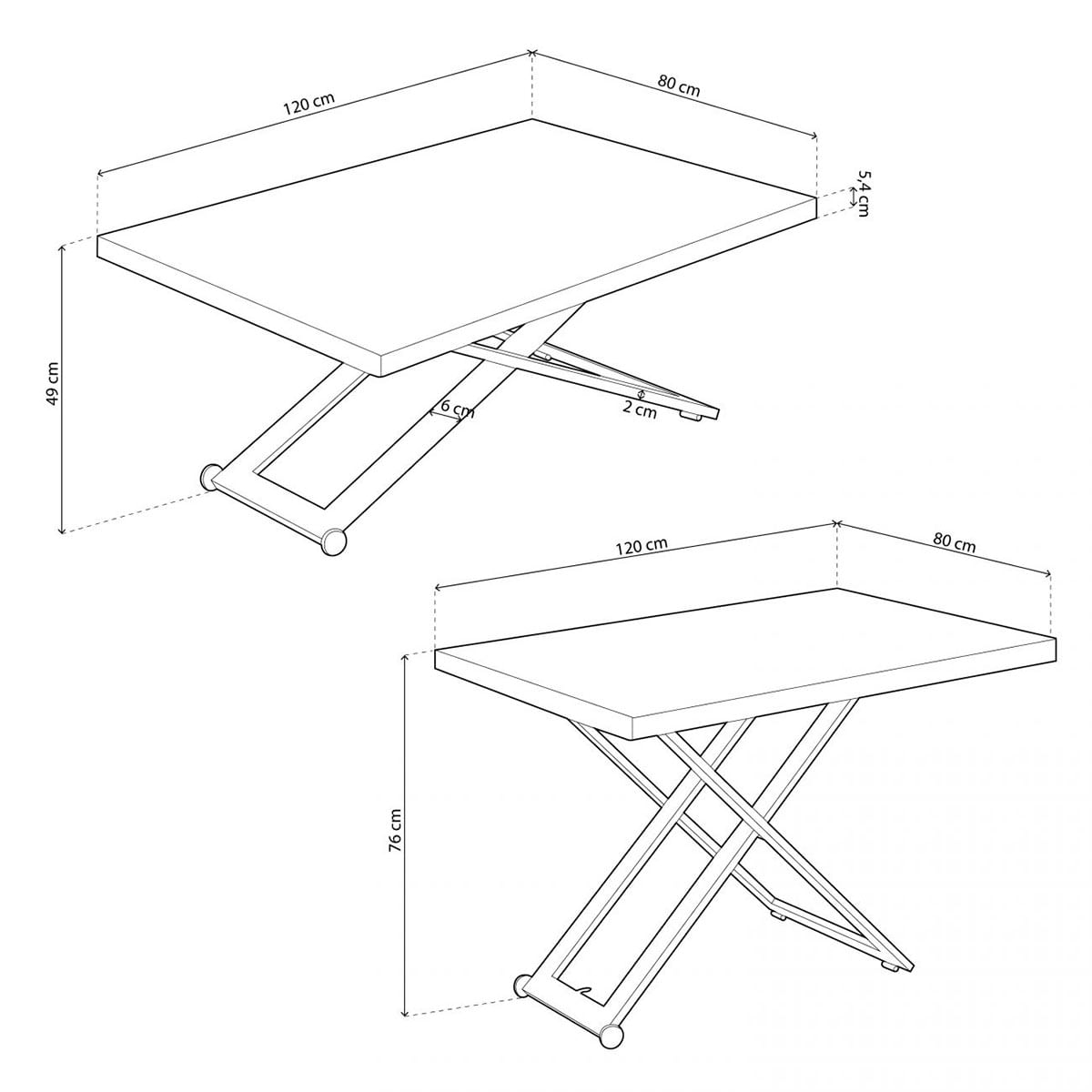 120 cm
80 cm
5,4 cm
49 cm
6 cm
2 cm
120 cm
80 cm
76 cm