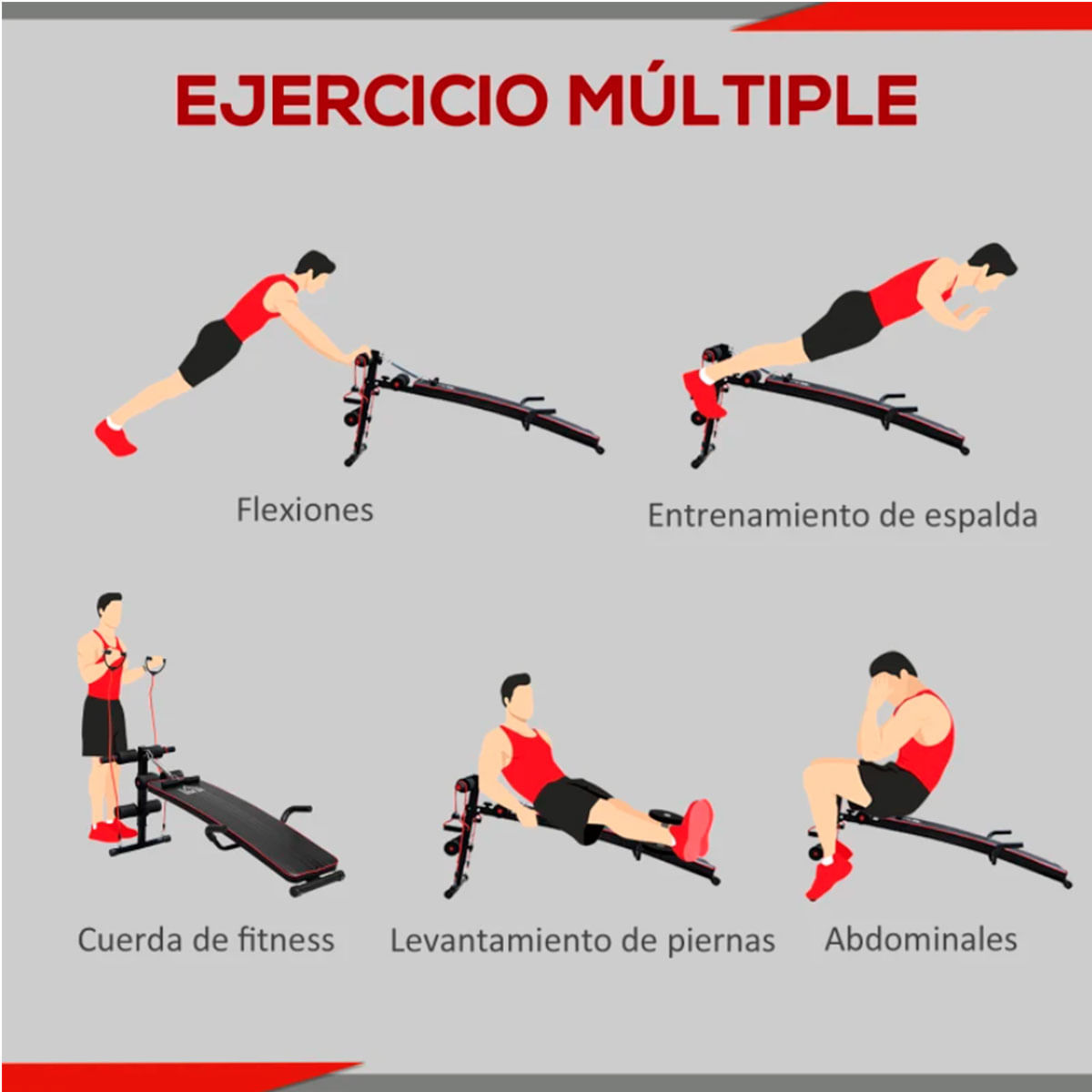 EJERCICIO MÚLTIPLE

Flexiones

Entrenamiento de espalda

Cuerda de fitness

Levantamiento de piernas

Abdominales