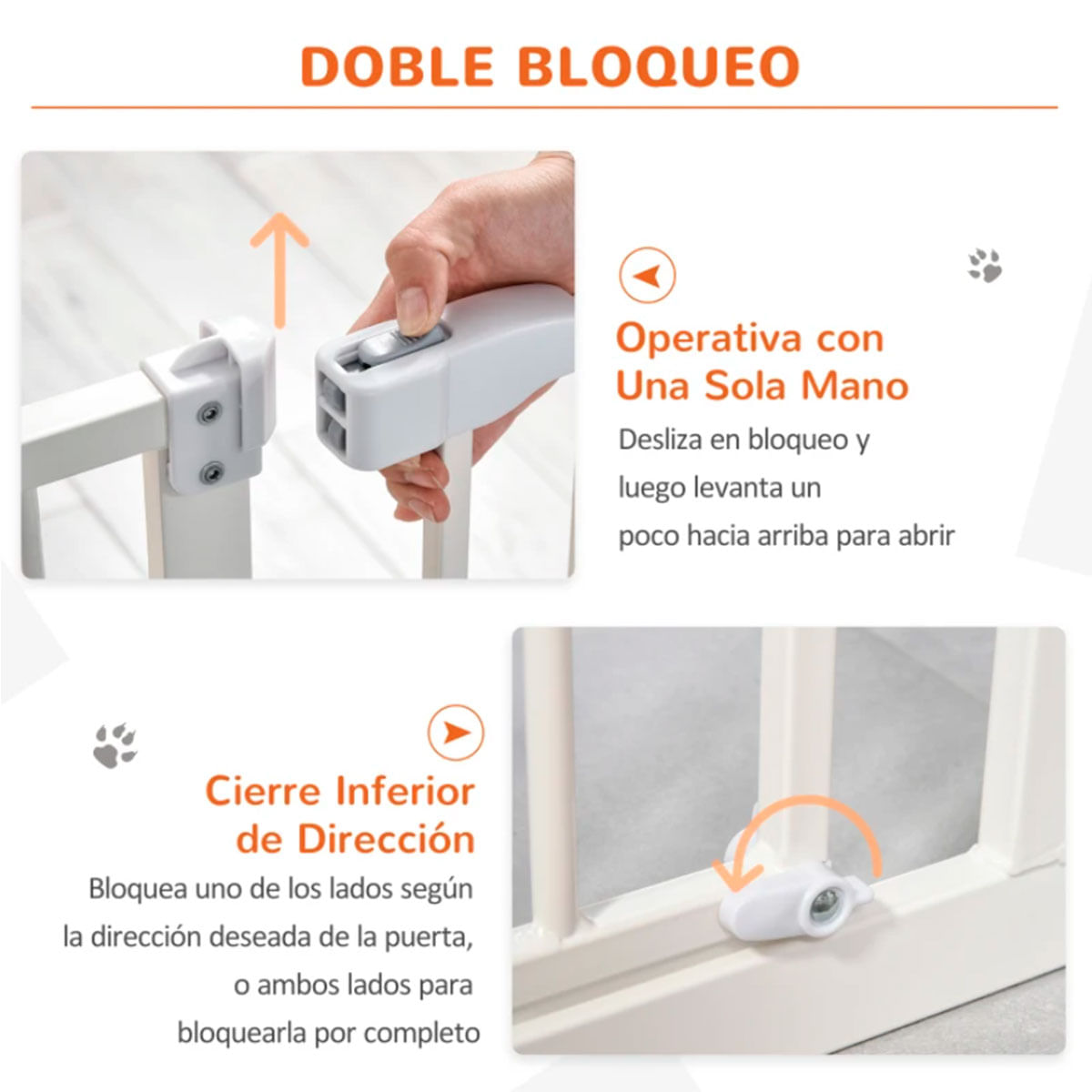 DOBLE BLOQUEO

Operativa con Una Sola Mano

Desliza en bloqueo y luego levanta un poco hacia arriba para abrir

Cierre Inferior de Dirección

Bloquea uno de los lados según la dirección deseada de la puerta, o ambos lados para bloquearla por completo