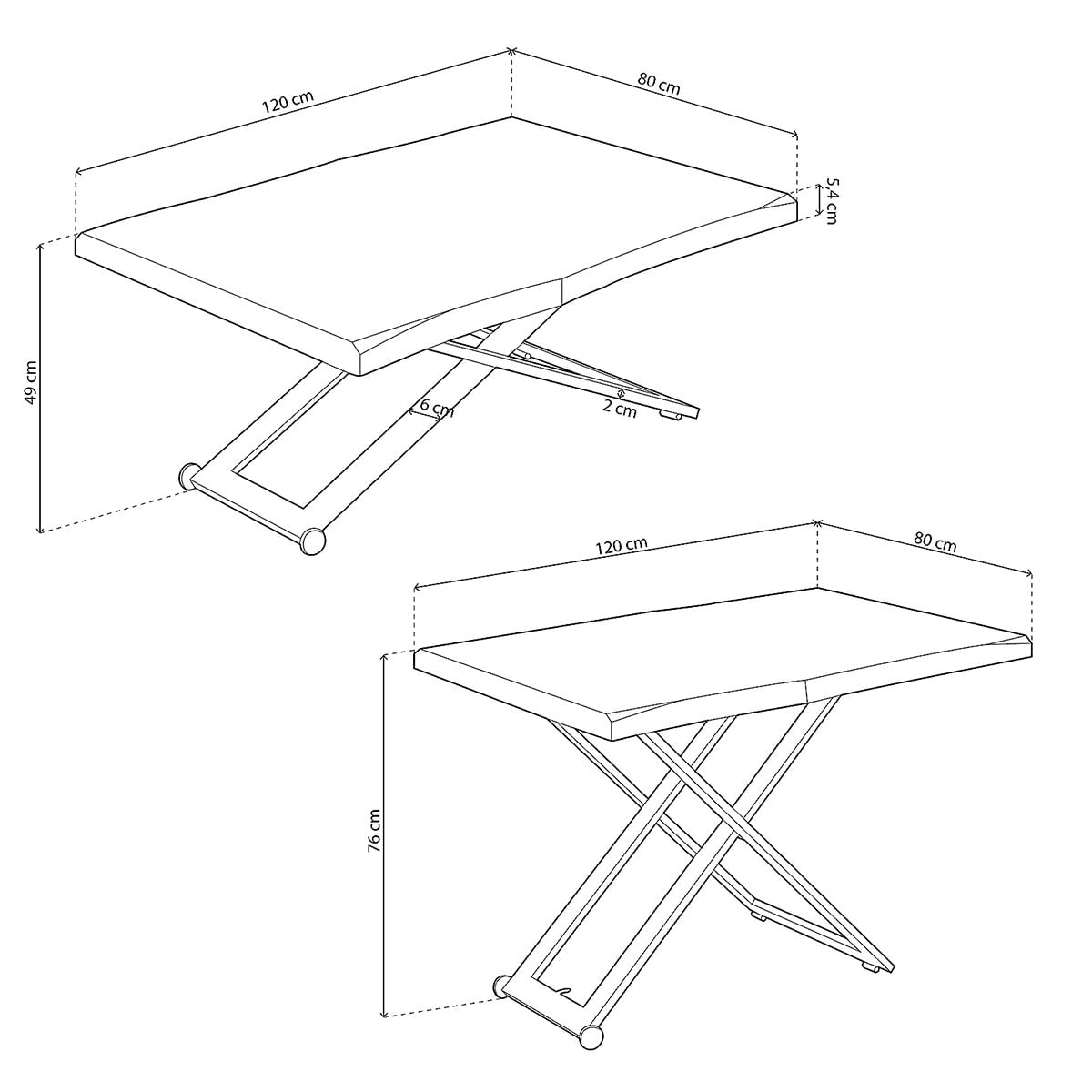 120 cm
80 cm
5,4 cm
49 cm
6 cm
2 cm

120 cm
80 cm
76 cm