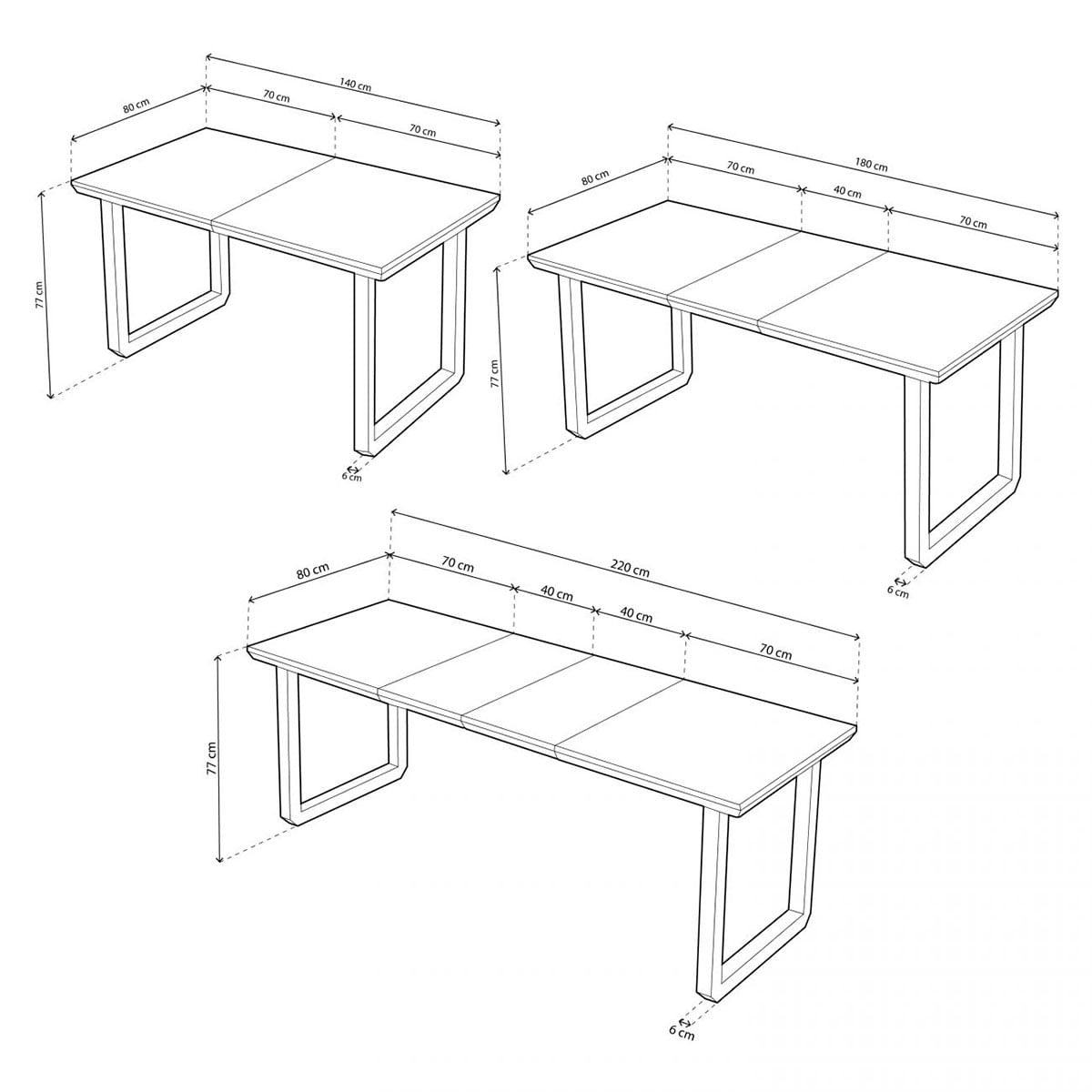 140 cm
80 cm
70 cm
70 cm
77 cm
6 cm

180 cm
80 cm
70 cm
40 cm
70 cm
77 cm
6 cm

220 cm
80 cm
70 cm
40 cm
40 cm
70 cm
77 cm
6 cm