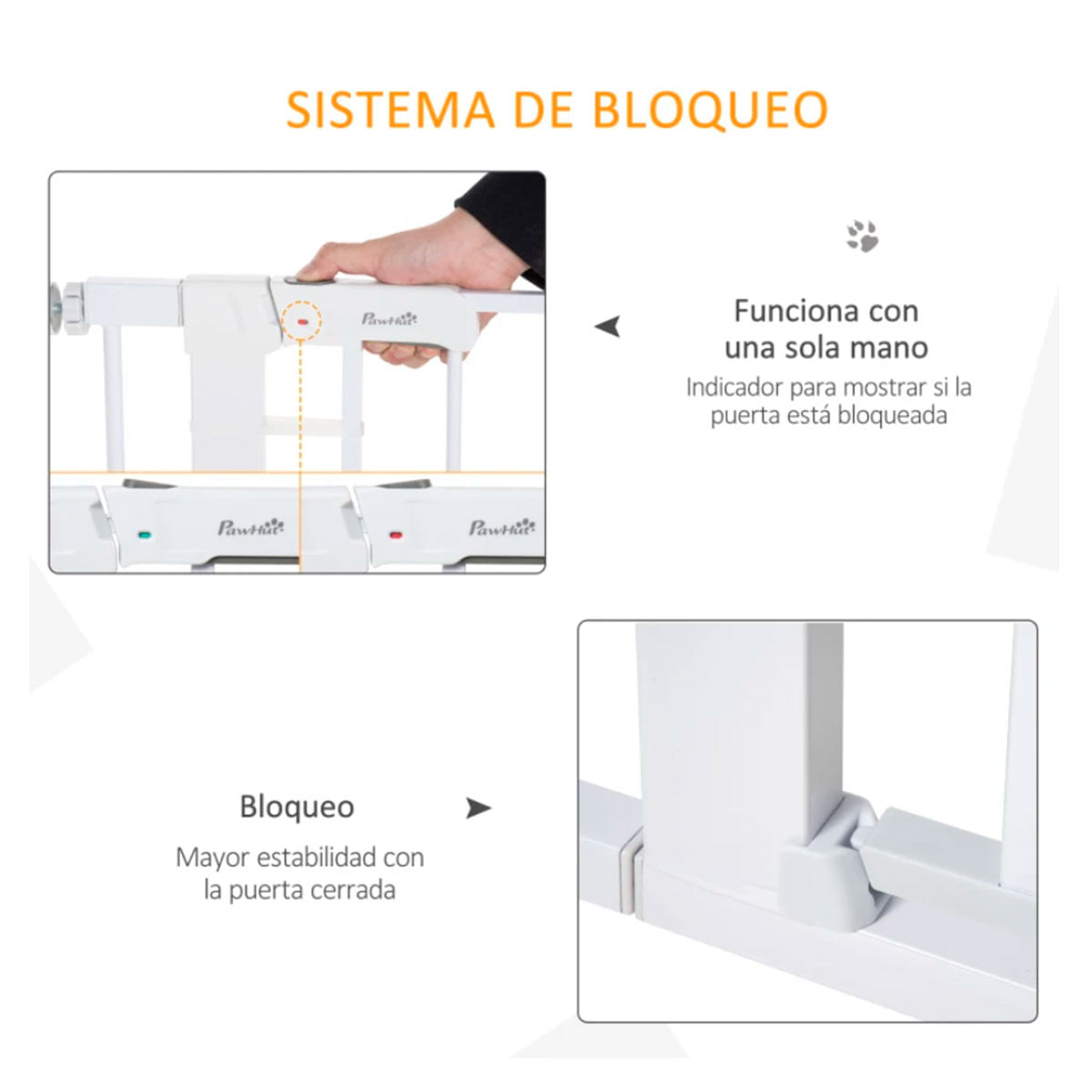 SISTEMA DE BLOQUEO

PawHut

PawHut

PawHut

Funciona con una sola mano

Indicador para mostrar si la puerta está bloqueada

Bloqueo

Mayor estabilidad con la puerta cerrada