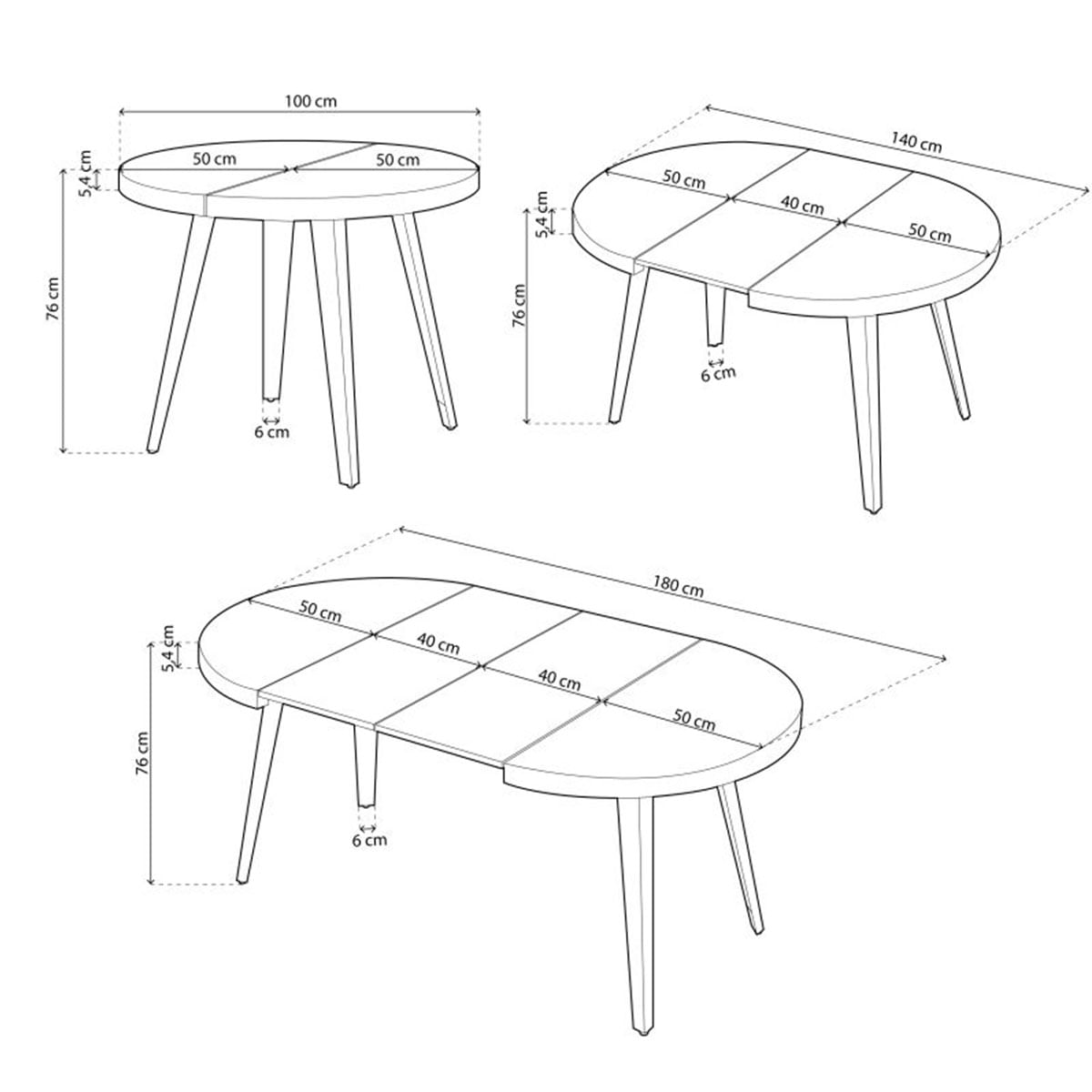 100 cm
50 cm
50 cm
5,4 cm
76 cm
6 cm

140 cm
50 cm
40 cm
50 cm
5,4 cm
76 cm
6 cm

180 cm
50 cm
40 cm
40 cm
50 cm
5,4 cm
76 cm
6 cm