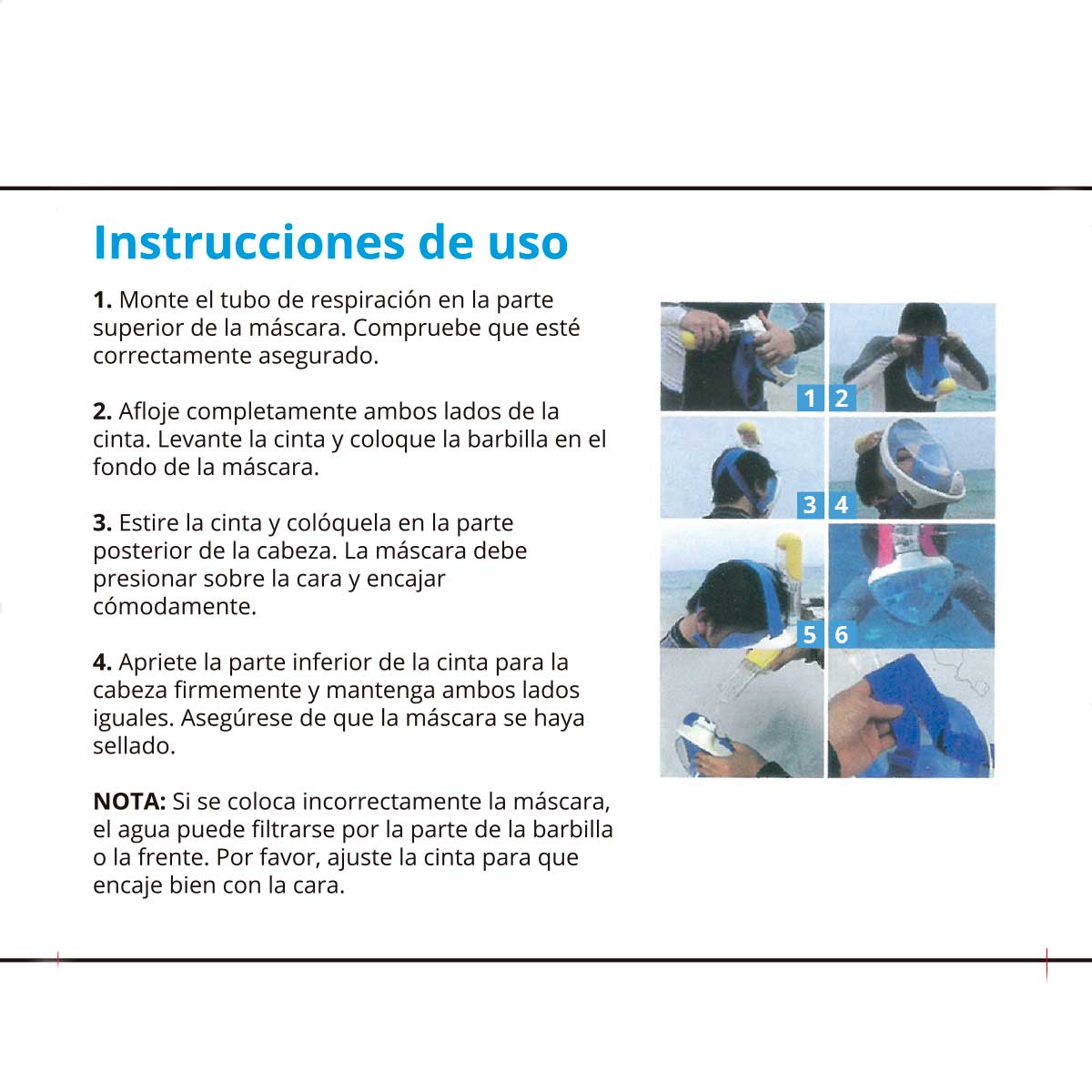 Instrucciones de uso

**1.** Monte el tubo de respiración en la parte superior de la máscara. Compruebe que esté correctamente asegurado.

**2.** Afloje completamente ambos lados de la cinta. Levante la cinta y coloque la barbilla en el fondo de la máscara.

**3.** Estire la cinta y colóquela en la parte posterior de la cabeza. La máscara debe presionar sobre la cara y encajar cómodamente.

**4.** Apriete la parte inferior de la cinta para la cabeza firmemente y mantenga ambos lados iguales. Asegúrese de que la máscara se haya sellado.

**NOTA:** Si se coloca incorrectamente la máscara, el agua puede filtrarse por la parte de la barbilla o la frente. Por favor, ajuste la cinta para que encaje bien con la cara.

1 2
3 4
5 6