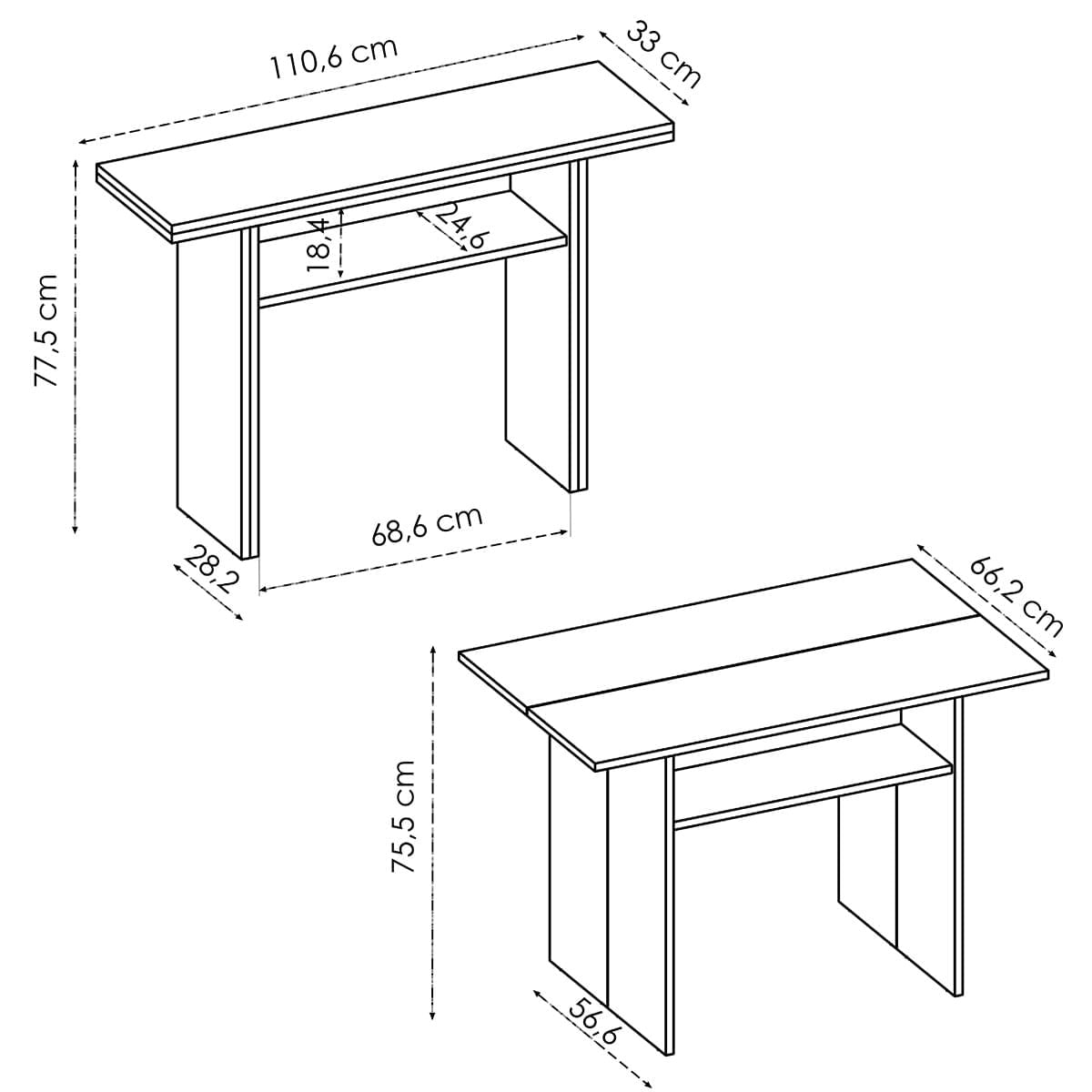 110,6 cm
33 cm
77,5 cm
18,4
24,6
68,6 cm
28,2
66,2 cm
75,5 cm
56,6