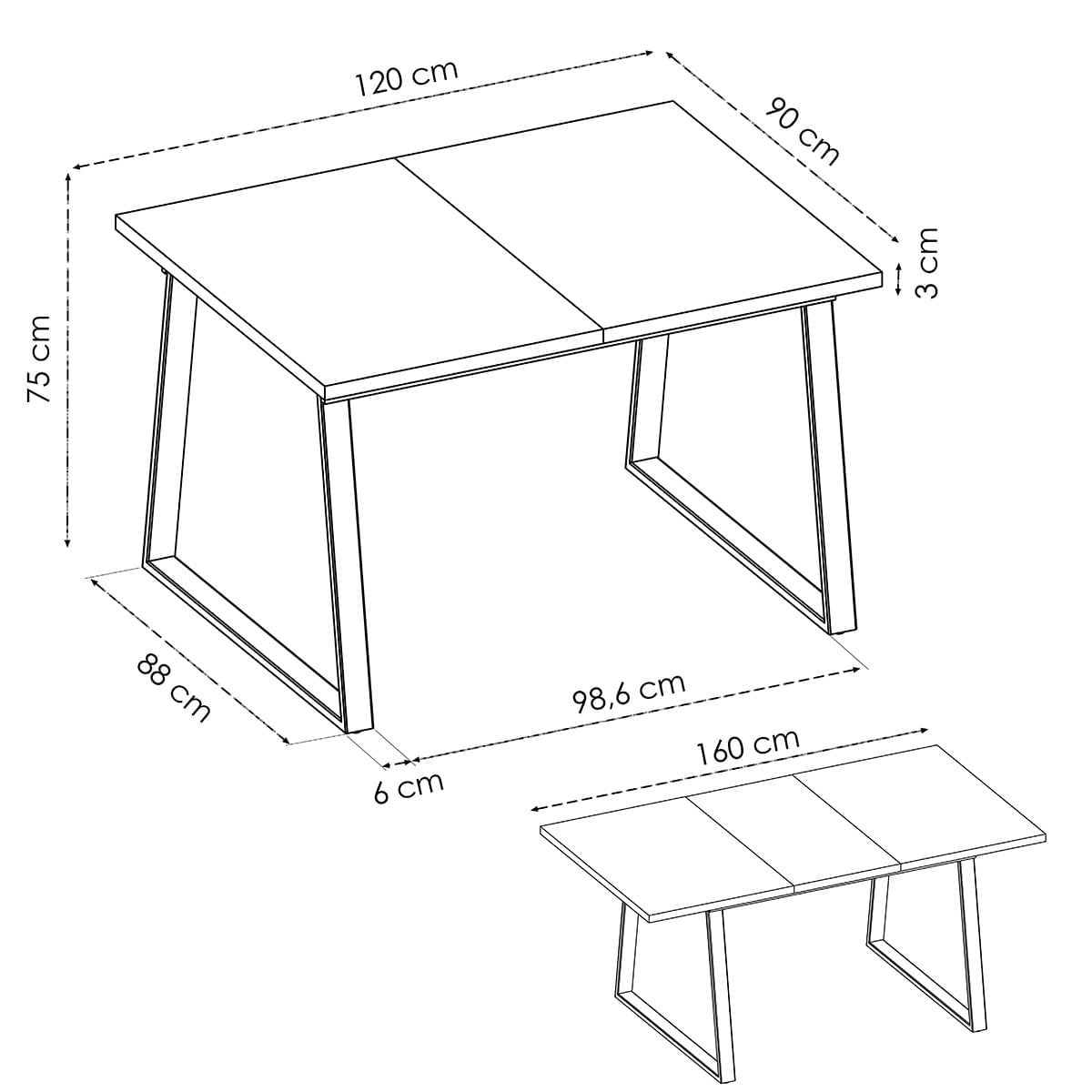 120 cm

90 cm

3 cm

75 cm

88 cm

98,6 cm

6 cm

160 cm