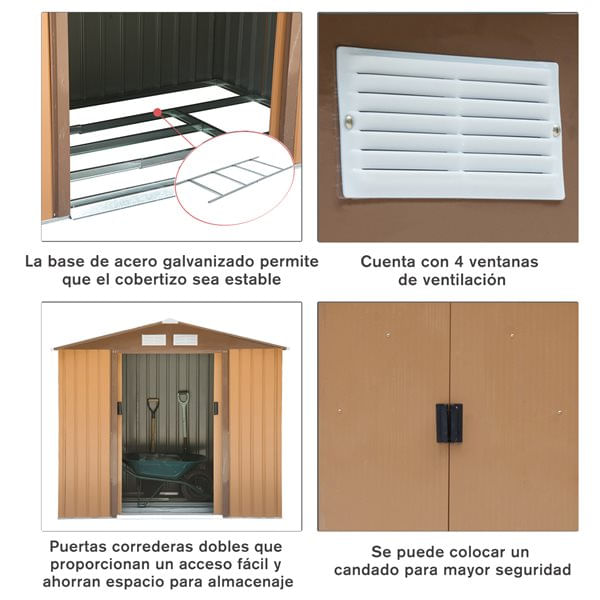 La base de acero galvanizado permite que el cobertizo sea estable

Cuenta con 4 ventanas de ventilación

Puertas correderas dobles que proporcionan un acceso fácil y ahorran espacio para almacenaje

Se puede colocar un candado para mayor seguridad