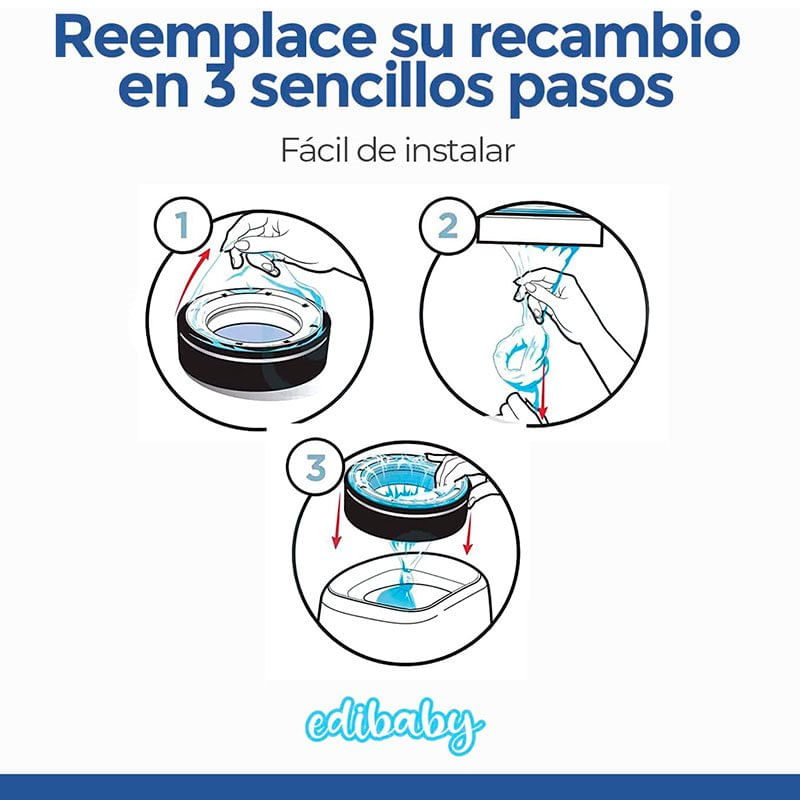 Reemplace su recambio en 3 sencillos pasos

Fácil de instalar

1

2

3

edibaby