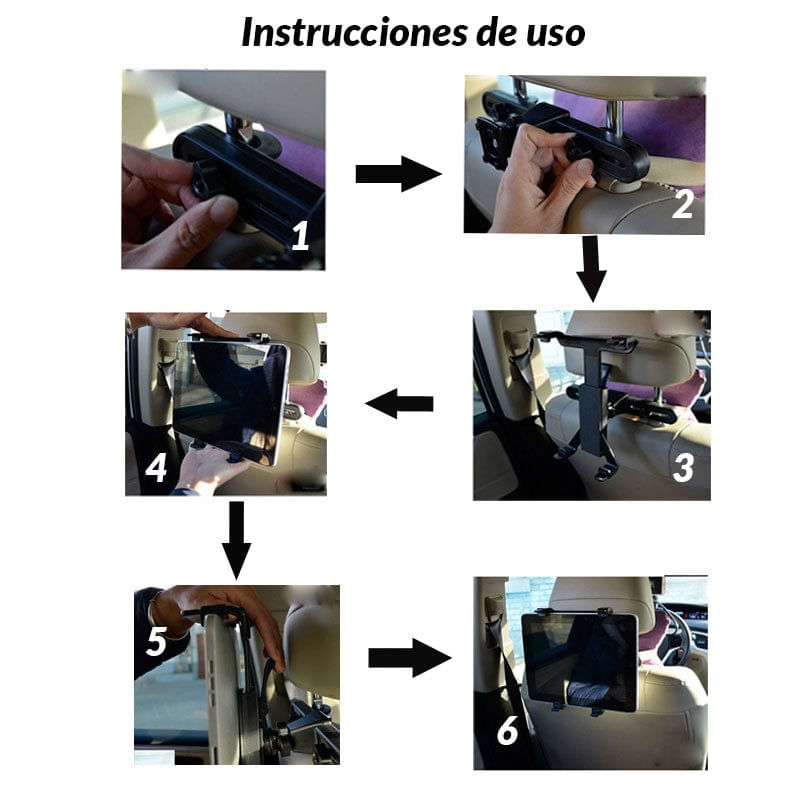 Instrucciones de uso

1

2

3

4

5

6