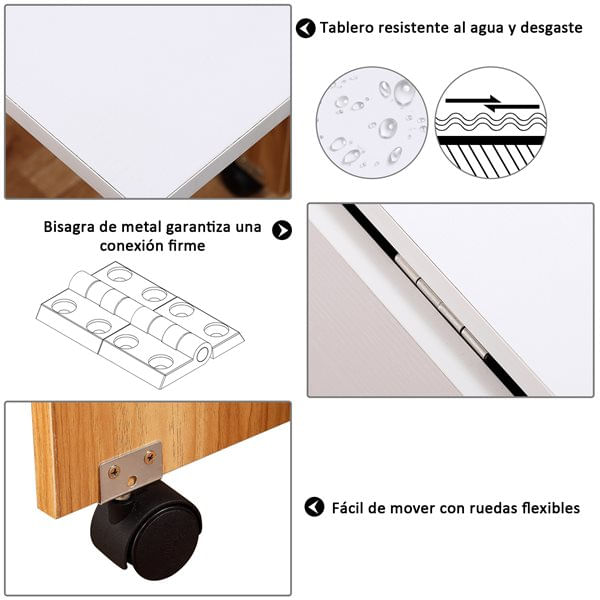 Tablero resistente al agua y desgaste

Bisagra de metal garantiza una conexión firme

Fácil de mover con ruedas flexibles